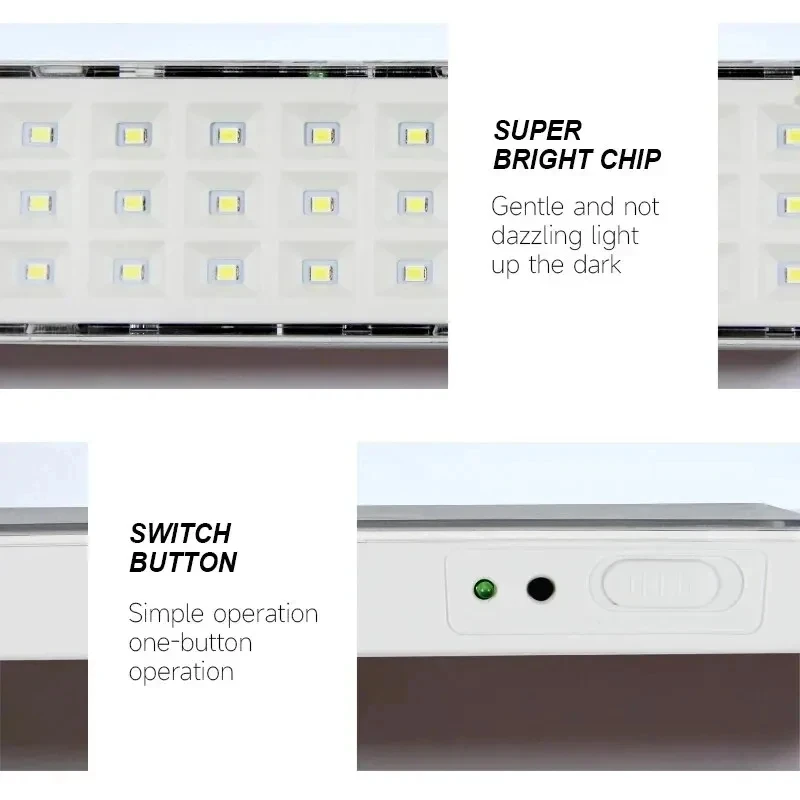 SUPER BRIGHT CHIP

Gentle and not dazzling light up the dark

SWITCH BUTTON

Simple operation one-button operation