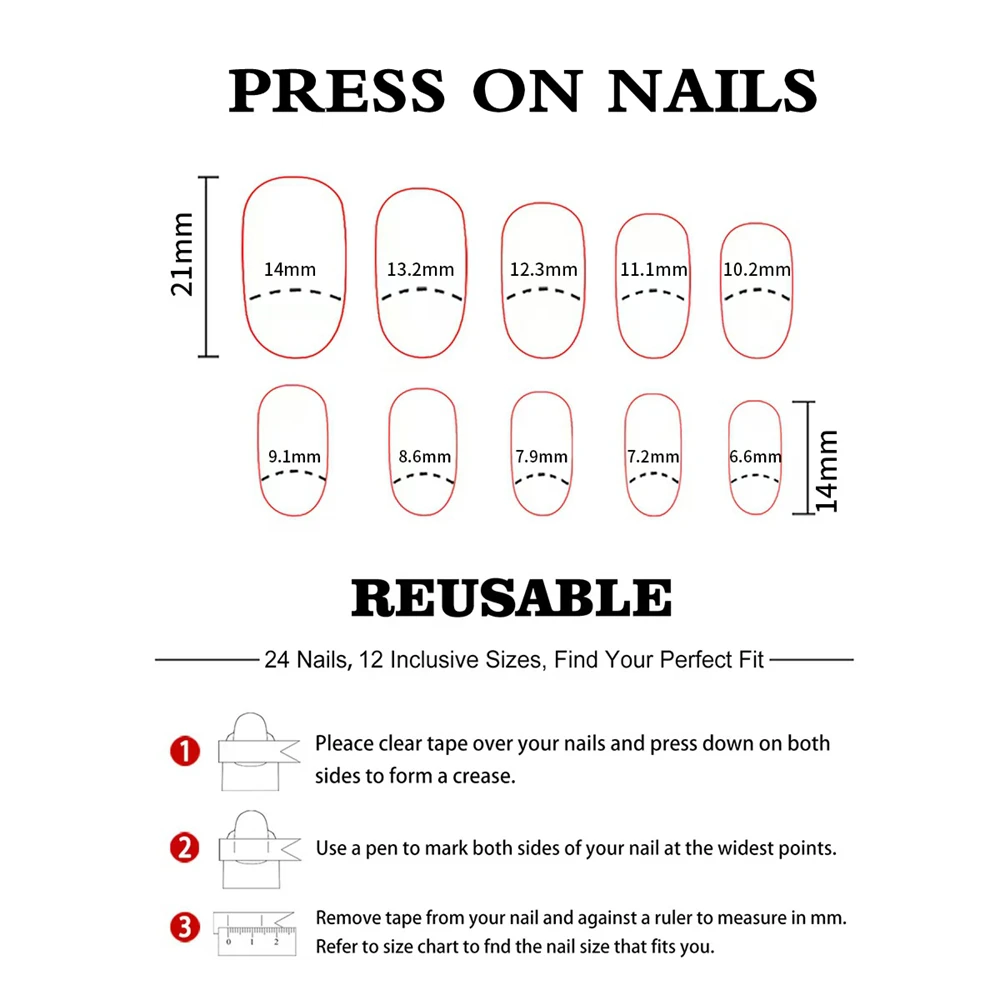 PRESS ON NAILS

21mm

14mm

13.2mm

12.3mm

11.1mm

10.2mm

9.1mm

8.6mm

7.9mm

7.2mm

6.6mm

14mm

REUSABLE

24 Nails, 12 Inclusive Sizes, Find Your Perfect Fit

1 Pleace clear tape over your nails and press down on both sides to form a crease.

2 Use a pen to mark both sides of your nail at the widest points.

3 0 1 2 Remove tape from your nail and against a ruler to measure in mm. Refer to size chart to fnd the nail size that fits you.