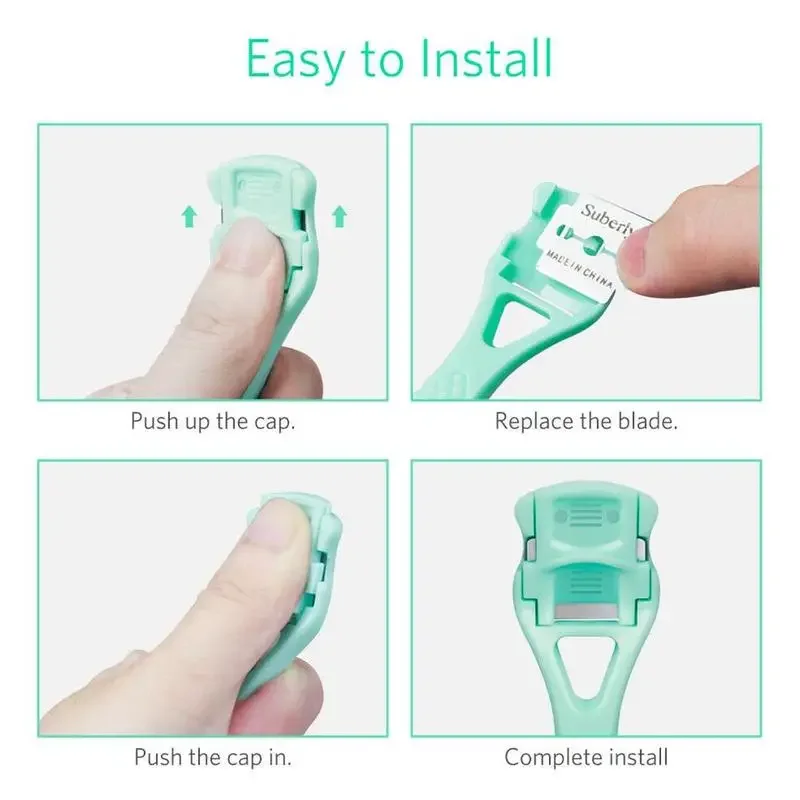 Easy to Install

Suberly
MADE IN CHINA

Push up the cap.

Replace the blade.

Push the cap in.

Complete install