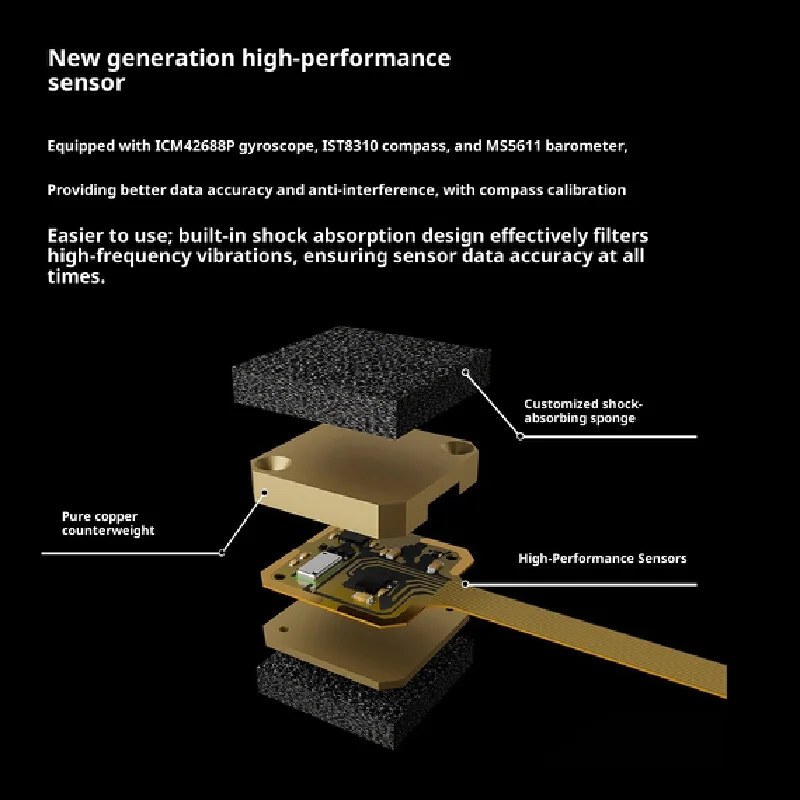 New generation high-performance sensor

Equipped with ICM42688P gyroscope, IST8310 compass, and MS5611 barometer,

Providing better data accuracy and anti-interference, with compass calibration

Easier to use; built-in shock absorption design effectively filters high-frequency vibrations, ensuring sensor data accuracy at all times.

Customized shock-absorbing sponge

Pure copper counterweight

High-Performance Sensors