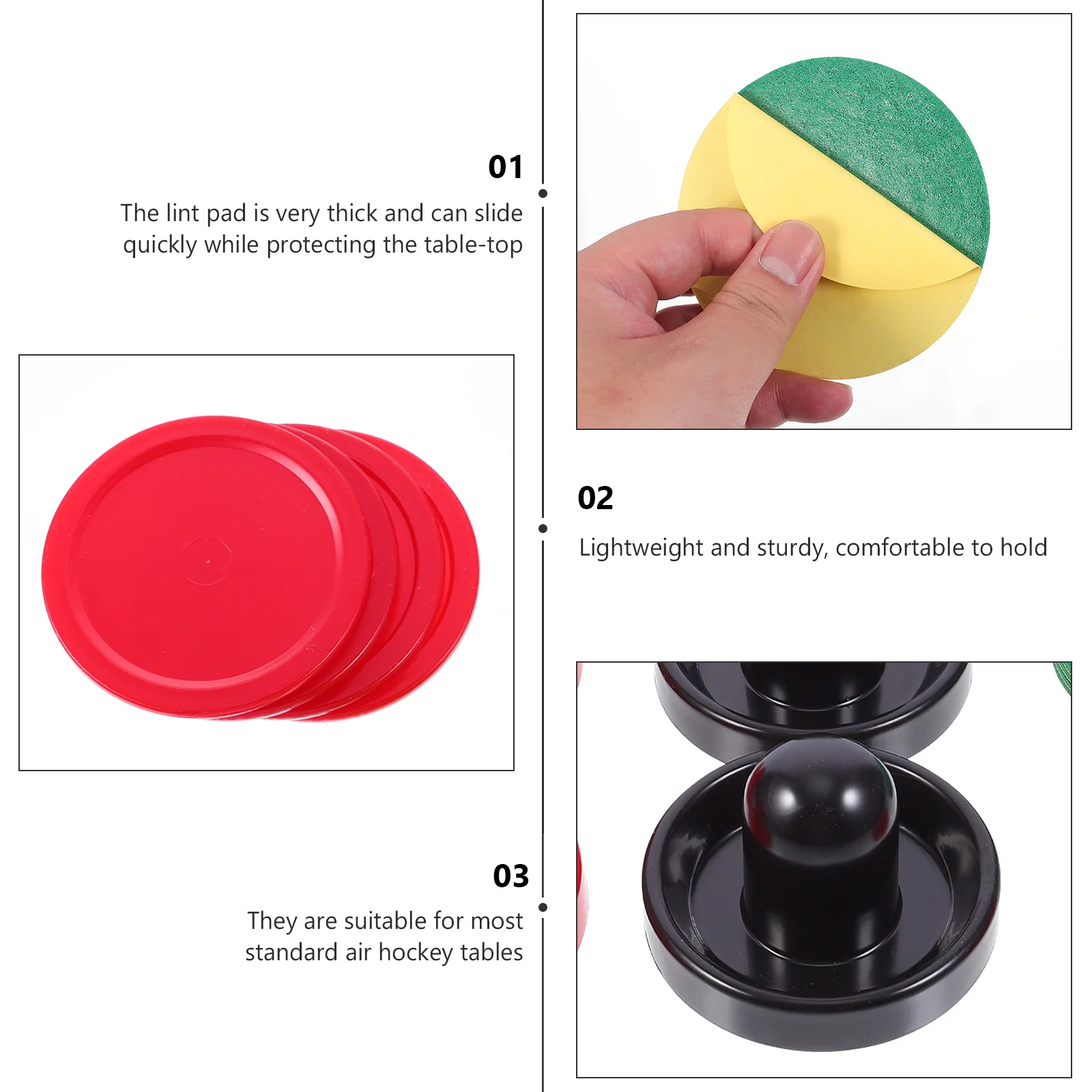 01
The lint pad is very thick and can slide quickly while protecting the table-top

02
Lightweight and sturdy, comfortable to hold

03
They are suitable for most standard air hockey tables