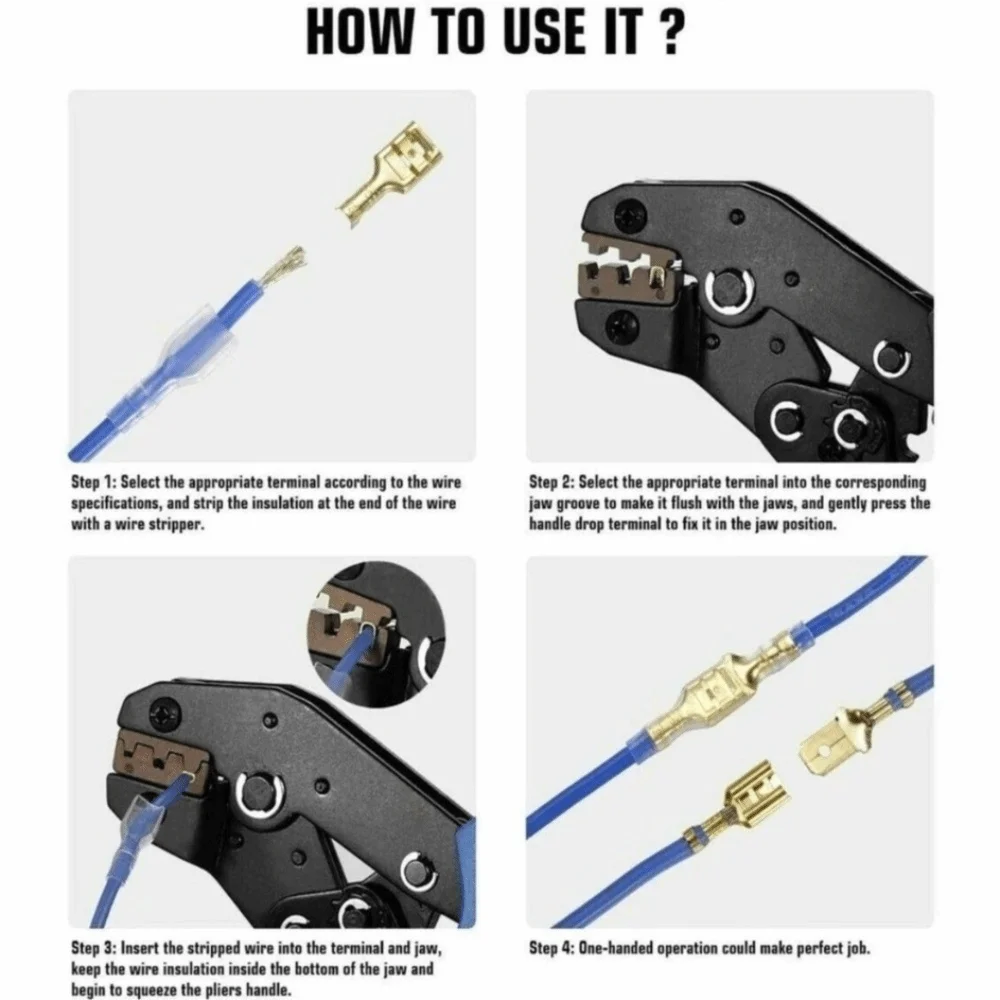 HOW TO USE IT ?

Step 1: Select the appropriate terminal according to the wire specifications, and strip the insulation at the end of the wire with a wire stripper.

Step 2: Select the appropriate terminal into the corresponding jaw groove to make it flush with the jaws, and gently press the handle drop terminal to fix it in the jaw position.

Step 3: Insert the stripped wire into the terminal and jaw, keep the wire insulation inside the bottom of the jaw and begin to squeeze the pliers handle.

Step 4: One-handed operation could make perfect job.