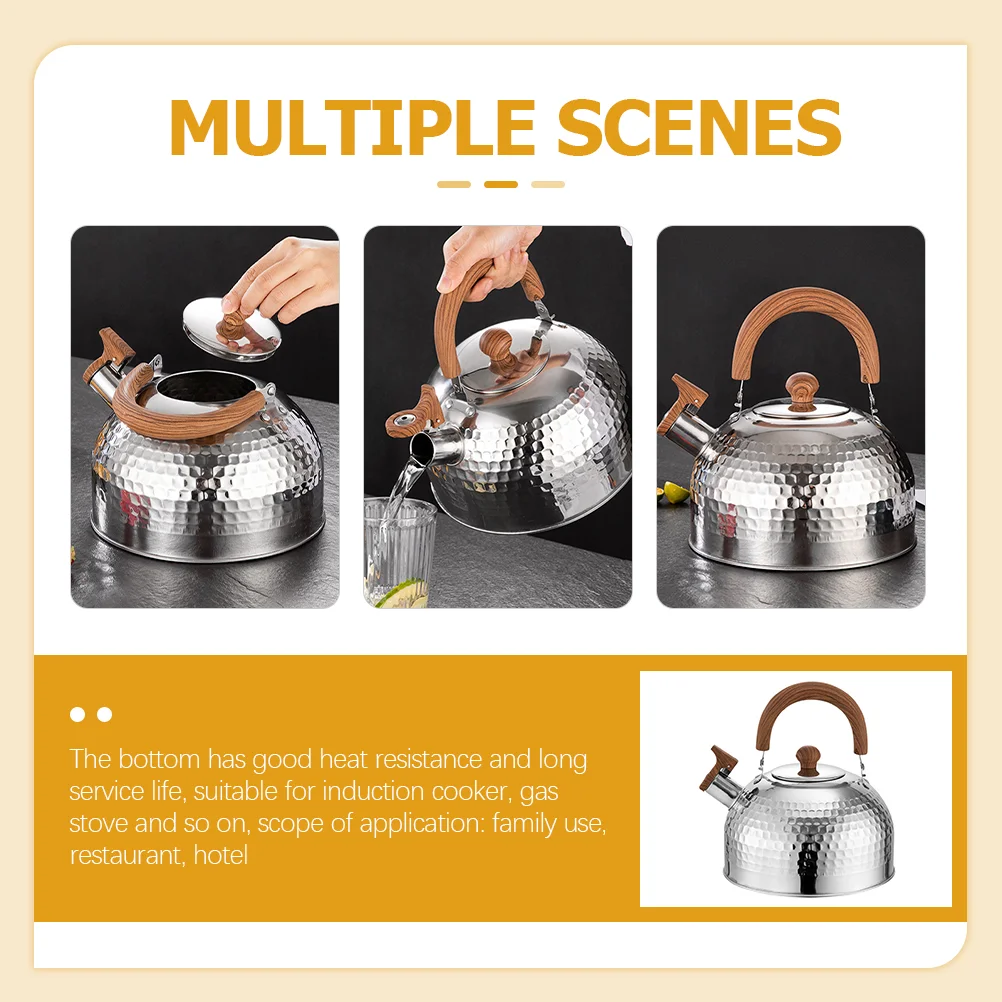 MULTIPLE SCENES

The bottom has good heat resistance and long service life, suitable for induction cooker, gas stove and so on, scope of application: family use, restaurant, hotel