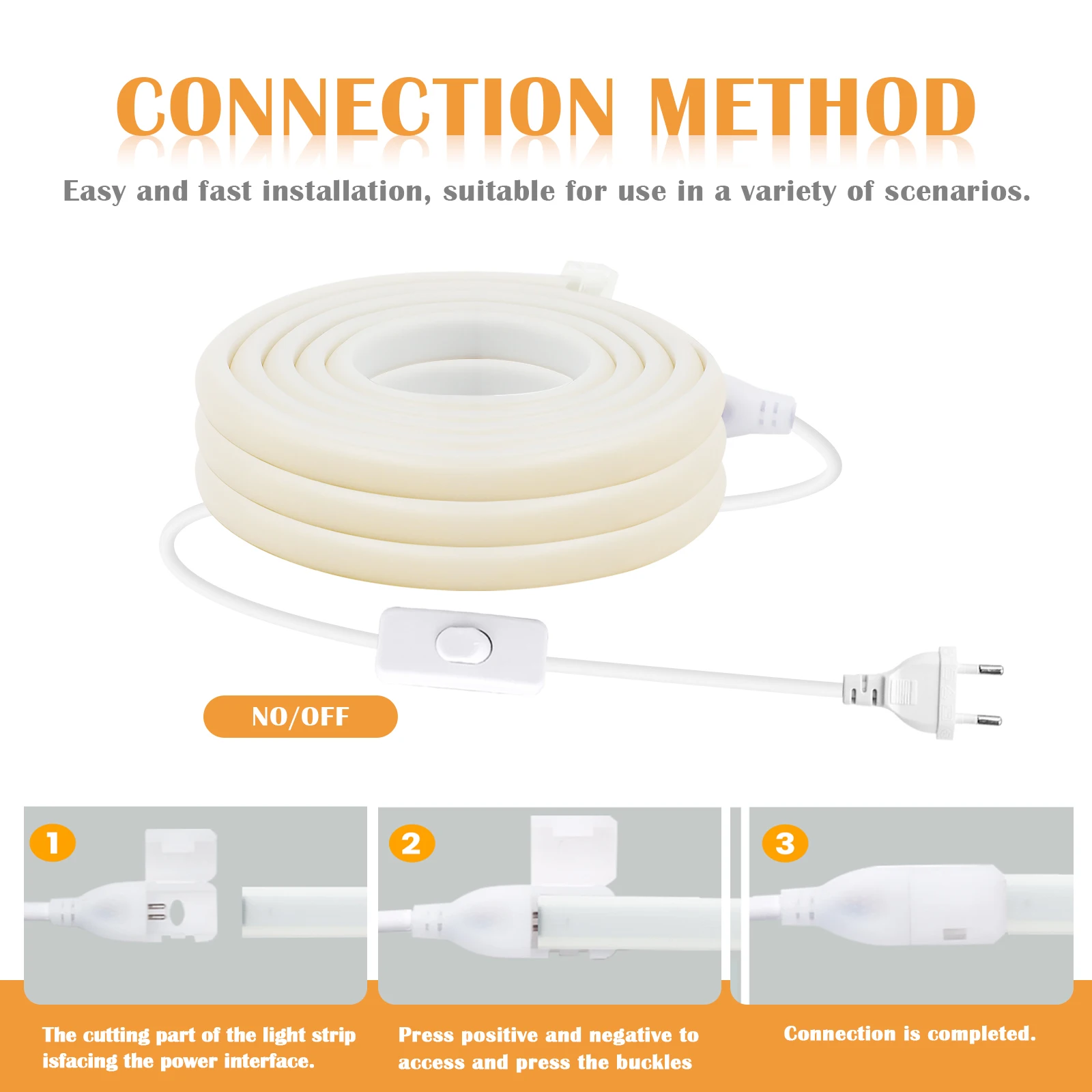 CONNECTION METHOD

Easy and fast installation, suitable for use in a variety of scenarios.

NO/OFF

1

2

3

The cutting part of the light strip isfacing the power interface.

Press positive and negative to access and press the buckles

Connection is completed.