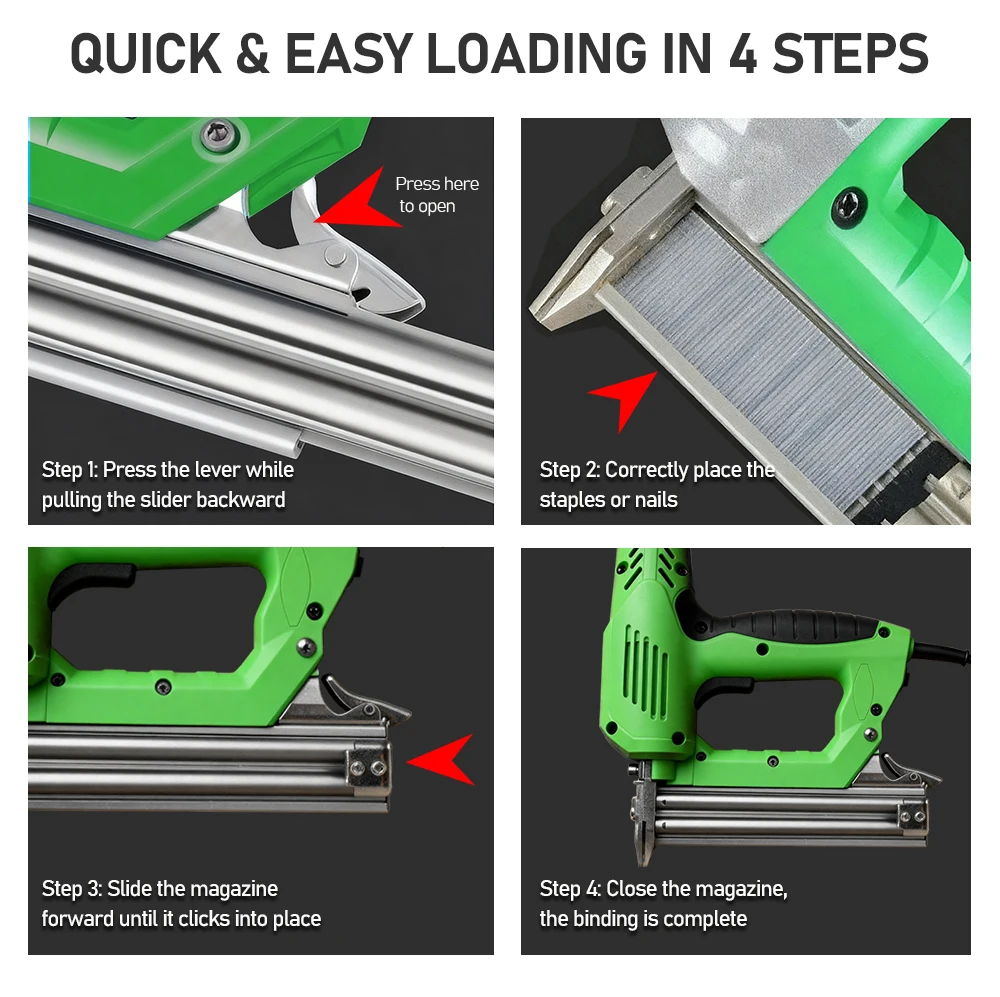 QUICK & EASY LOADING IN 4 STEPS

Press here to open

Step 1: Press the lever while pulling the slider backward

Step 2: Correctly place the staples or nails

Step 3: Slide the magazine forward until it clicks into place

Step 4: Close the magazine, the binding is complete