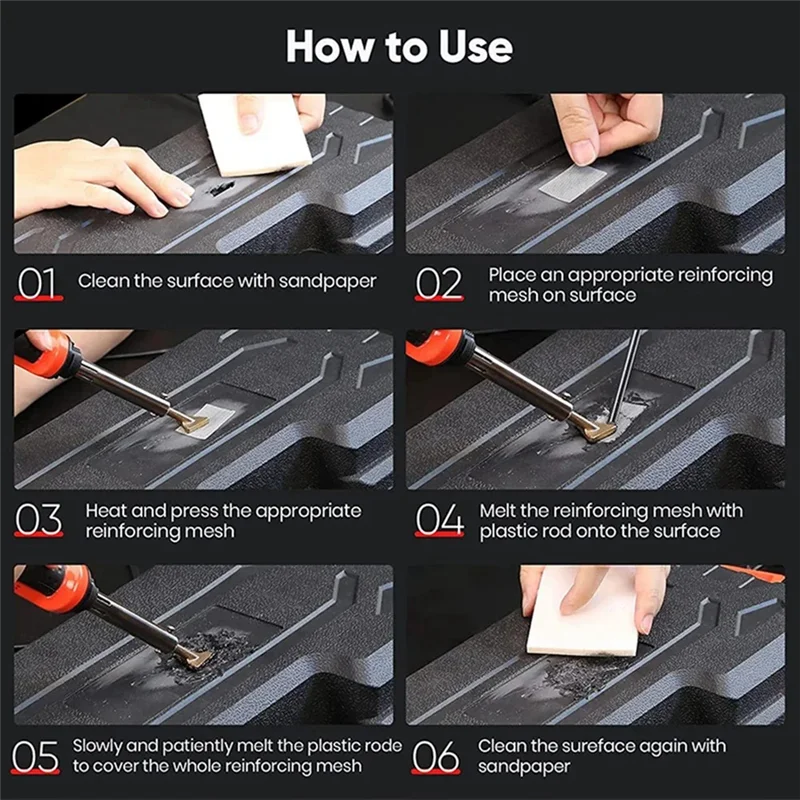 How to Use

01 Clean the surface with sandpaper

02 Place an appropriate reinforcing mesh on surface

03 Heat and press the appropriate reinforcing mesh

04 Melt the reinforcing mesh with plastic rod onto the surface

05 Slowly and patiently melt the plastic rode to cover the whole reinforcing mesh

06 Clean the sureface again with sandpaper