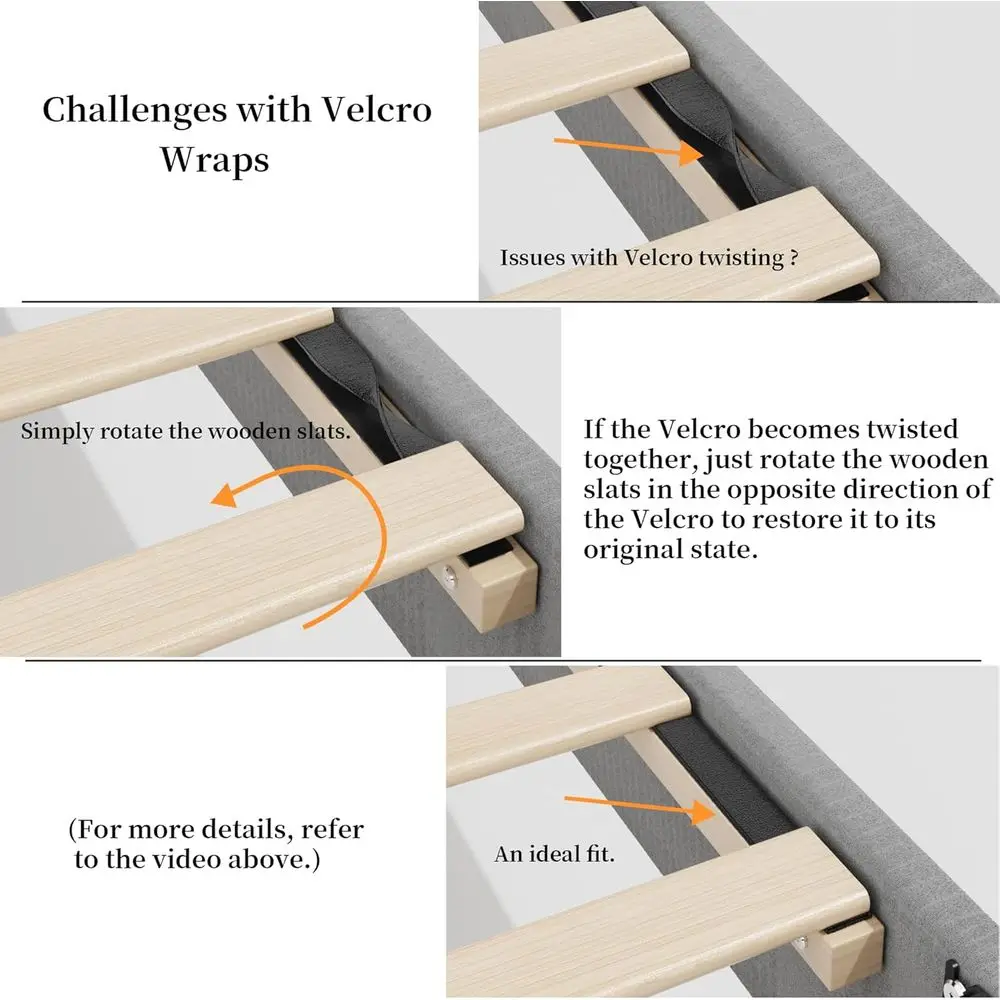 Challenges with Velcro Wraps

Issues with Velcro twisting ?

Simply rotate the wooden slats.

If the Velcro becomes twisted together, just rotate the wooden slats in the opposite direction of the Velcro to restore it to its original state.

(For more details, refer to the video above.)

An ideal fit.