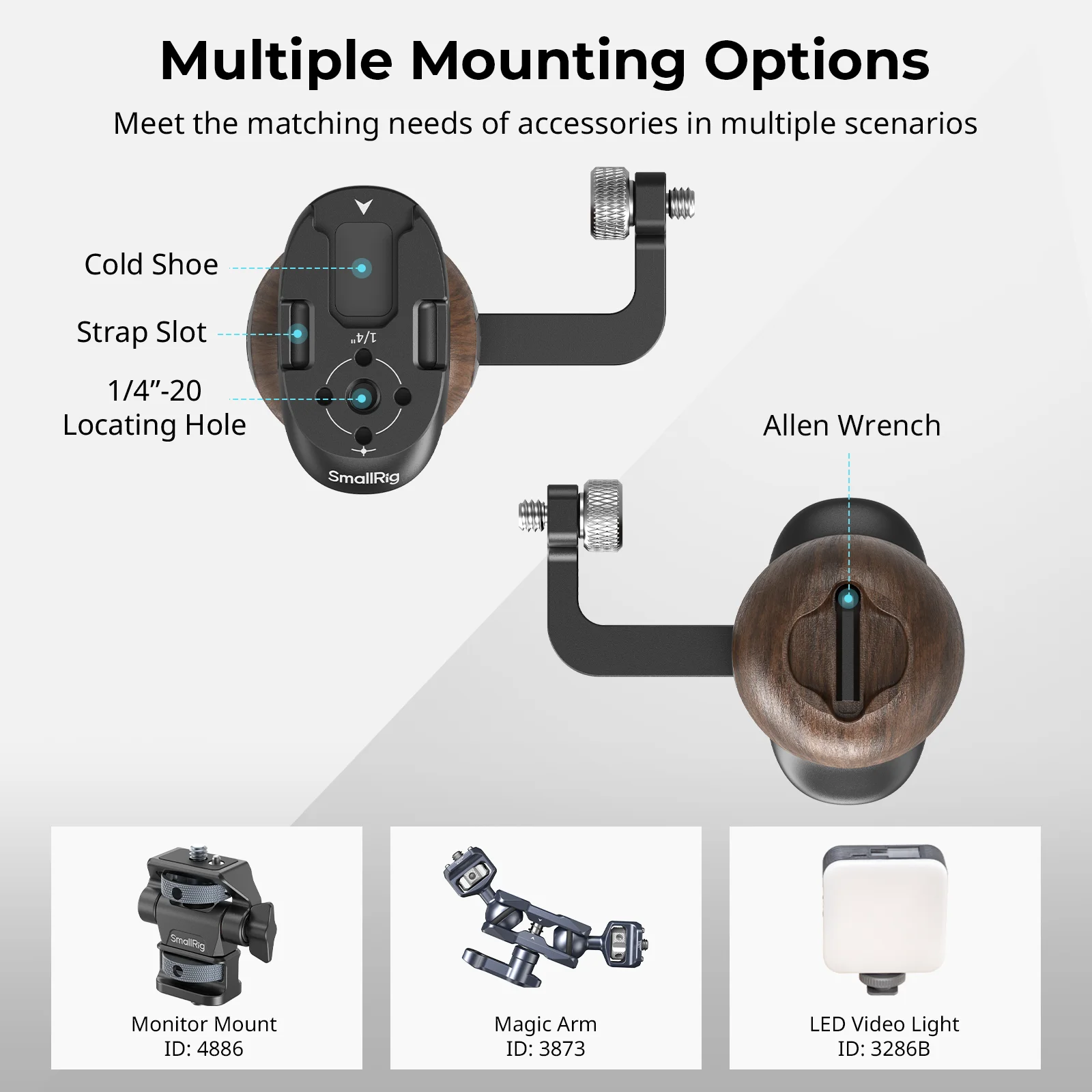 Multiple Mounting Options

Meet the matching needs of accessories in multiple scenarios

Cold Shoe

Strap Slot

1/4"

1/4”-20
Locating Hole

SmallRig

Allen Wrench

SmallRig

Monitor Mount
ID: 4886

Magic Arm
ID: 3873

LED Video Light
ID: 3286B