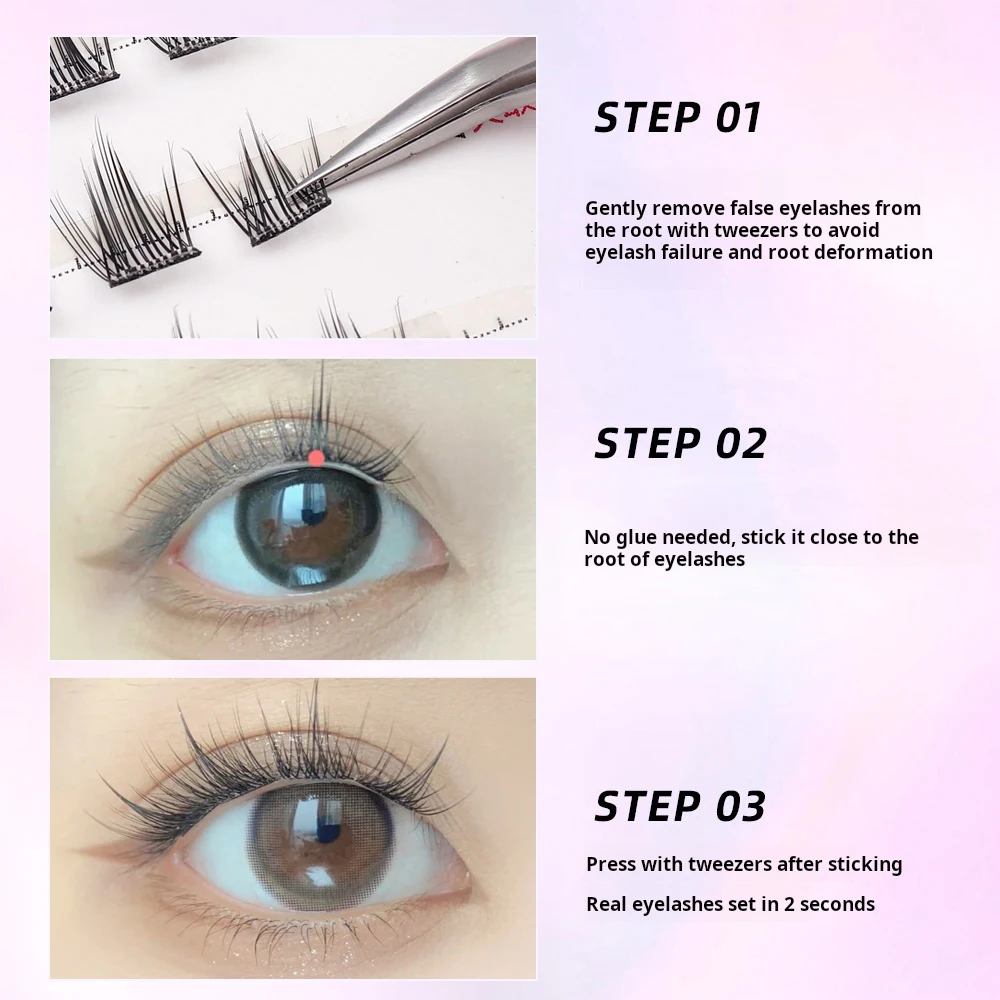 STEP 01

Gently remove false eyelashes from the root with tweezers to avoid eyelash failure and root deformation

STEP 02

No glue needed, stick it close to the root of eyelashes

STEP 03

Press with tweezers after sticking

Real eyelashes set in 2 seconds