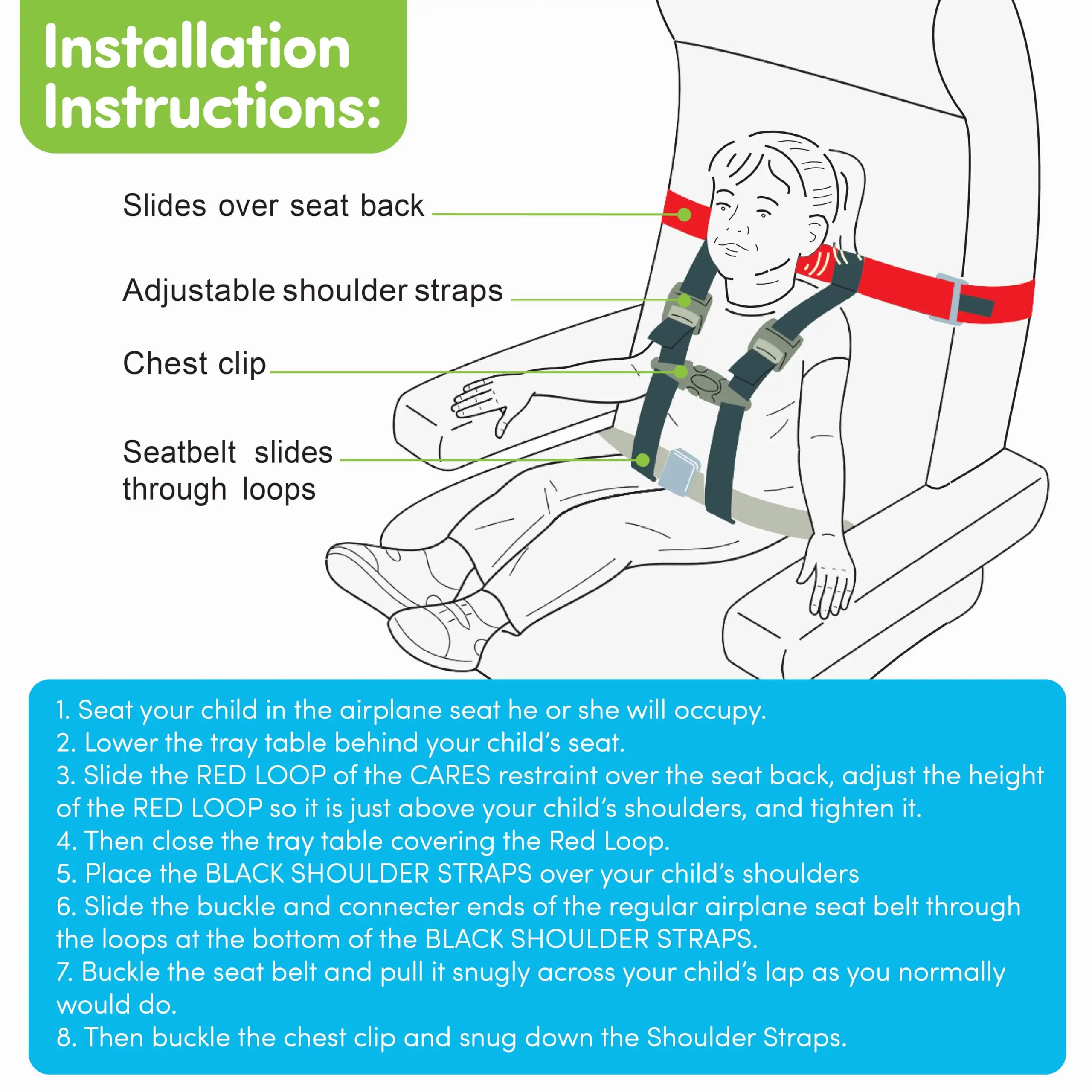 Installation Instructions:

Slides over seat back

Adjustable shoulder straps

Chest clip

Seatbelt slides through loops

1. Seat your child in the airplane seat he or she will occupy.
2. Lower the tray table behind your child's seat.
3. Slide the RED LOOP of the CARES restraint over the seat back, adjust the height of the RED LOOP so it is just above your child's shoulders, and tighten it.
4. Then close the tray table covering the Red Loop.
5. Place the BLACK SHOULDER STRAPS over your child's shoulders
6. Slide the buckle and connecter ends of the regular airplane seat belt through the loops at the bottom of the BLACK SHOULDER STRAPS.
7. Buckle the seat belt and pull it snugly across your child's lap as you normally would do.
8. Then buckle the chest clip and snug down the Shoulder Straps.