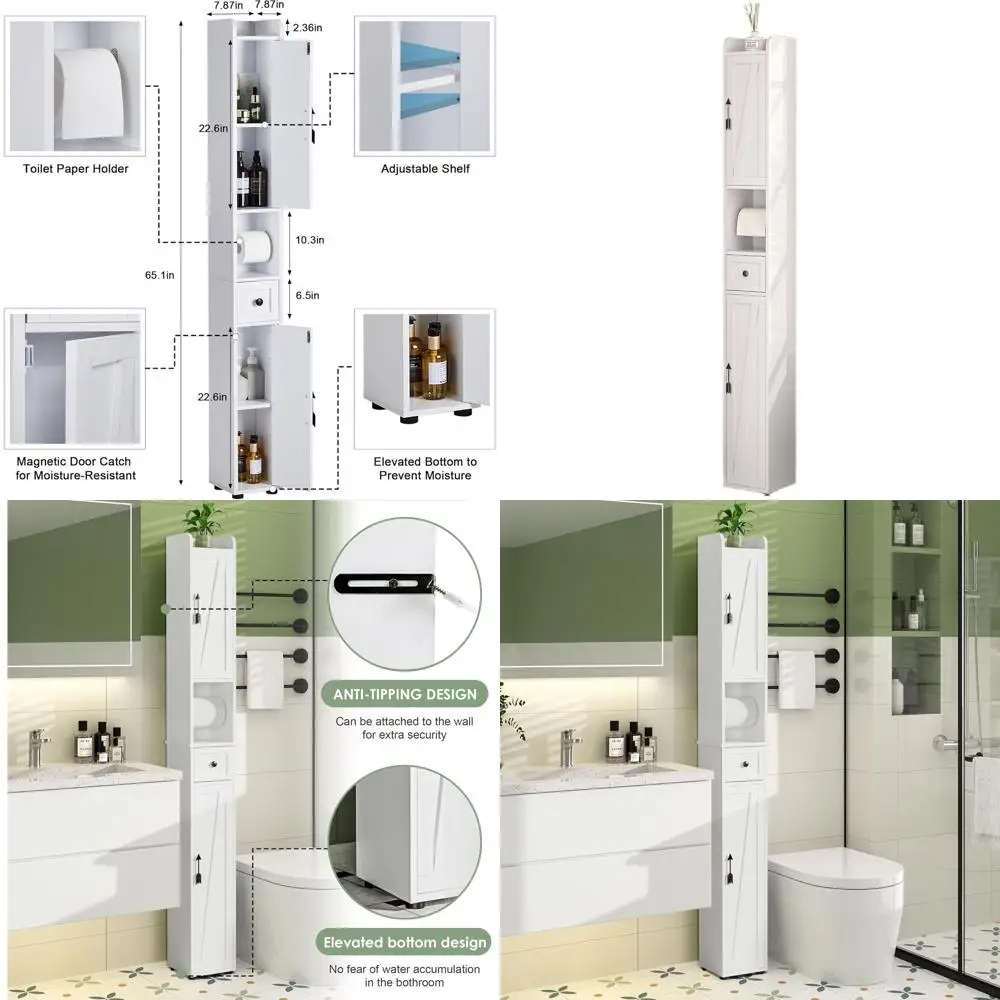 7.87in 7.87in
2.36in
22.6in
10.3in
65.1in
6.5in
22.6in

Toilet Paper Holder

Adjustable Shelf

Magnetic Door Catch for Moisture-Resistant

Elevated Bottom to Prevent Moisture

ANTI-TIPPING DESIGN

Can be attached to the wall for extra security

Elevated bottom design

No fear of water accumulation in the bothroom