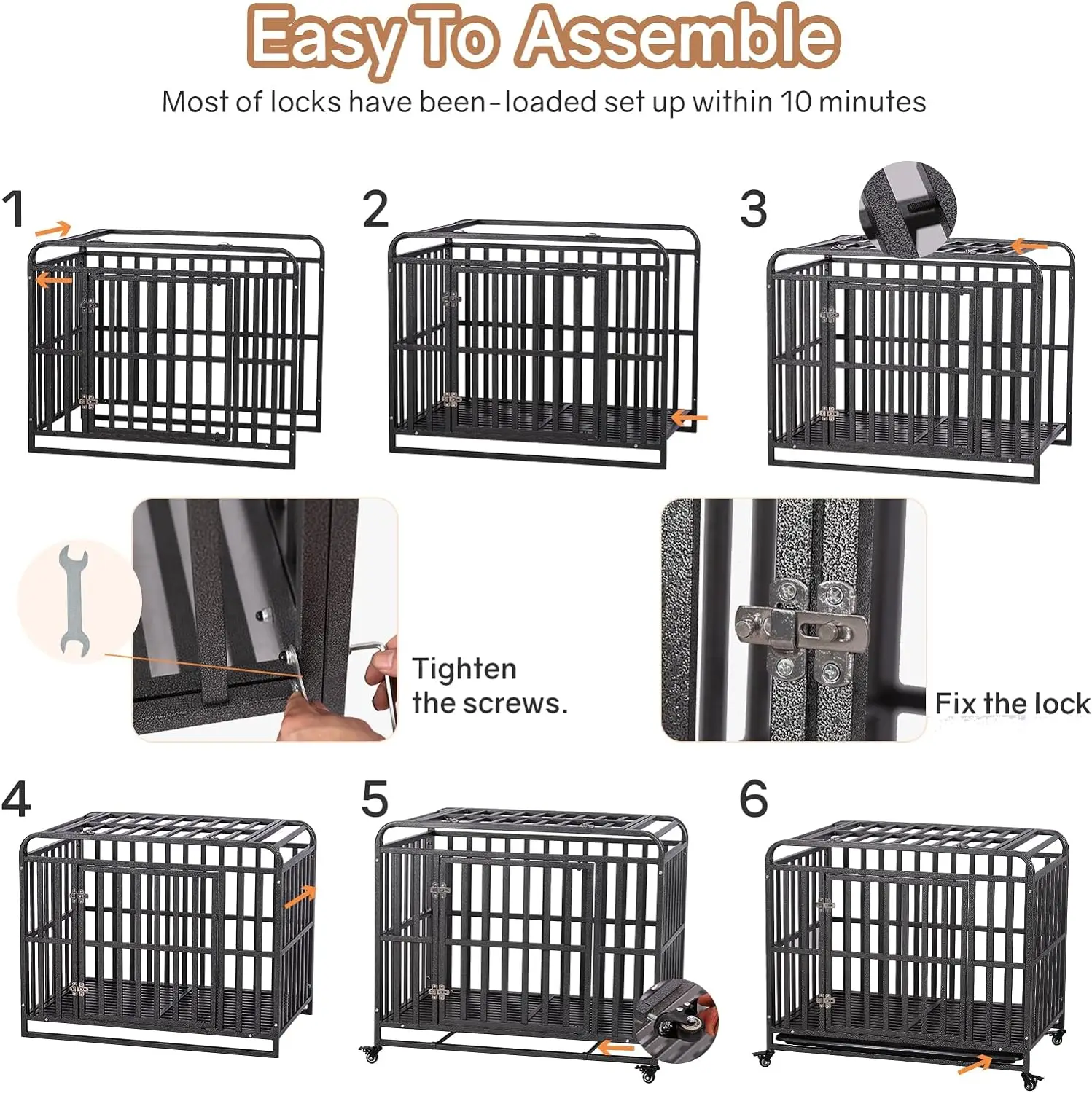 Easy To Assemble

Most of locks have been-loaded set up within 10 minutes

1

2

3

Tighten the screws.

Fix the lock

4

5

6