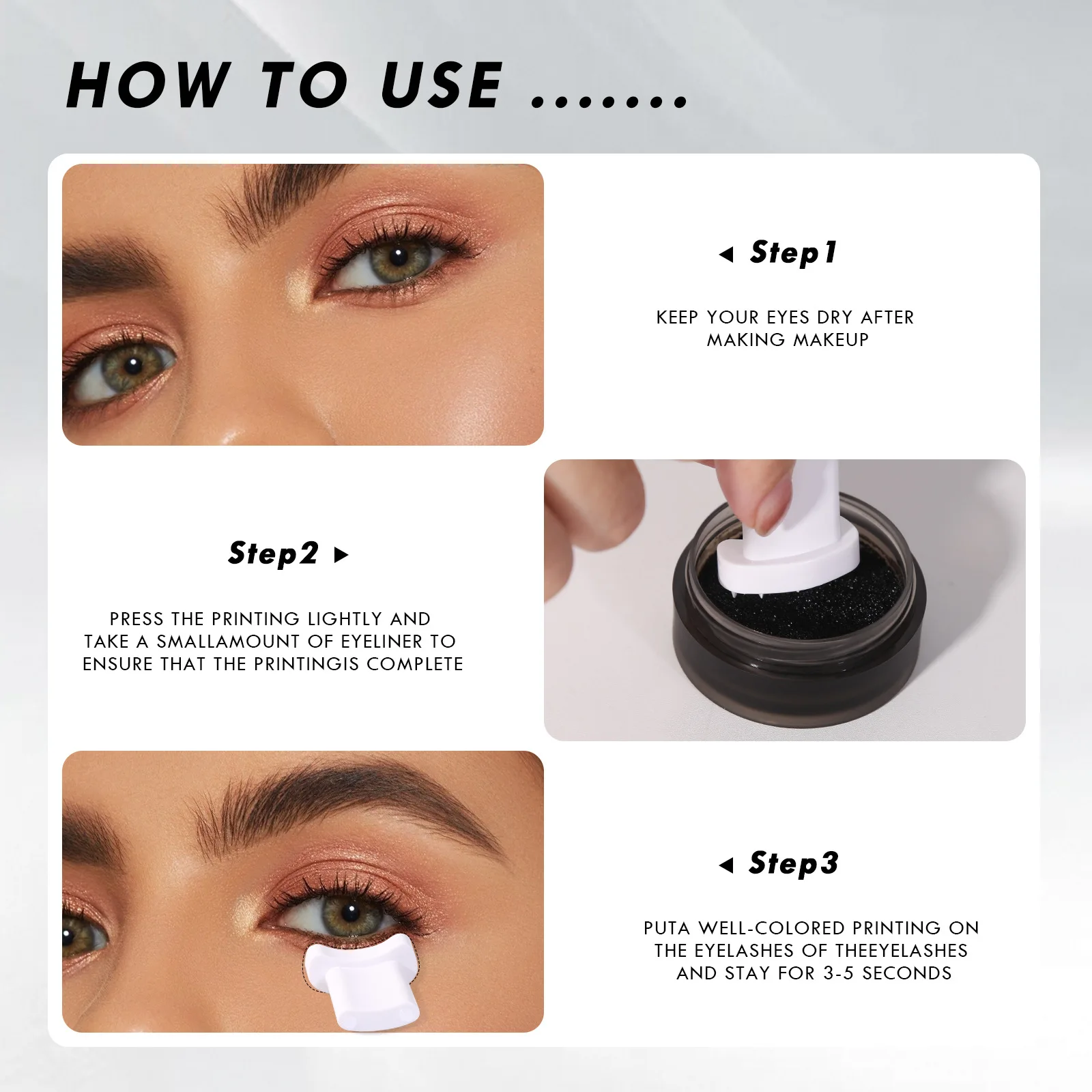 HOW TO USE .......

◀ Step1

KEEP YOUR EYES DRY AFTER MAKING MAKEUP

Step2 ▶

PRESS THE PRINTING LIGHTLY AND TAKE A SMALLAMOUNT OF EYELINER TO ENSURE THAT THE PRINTINGIS COMPLETE

◀ Step3

PUTA WELL-COLORED PRINTING ON THE EYELASHES OF THEEYELASHES AND STAY FOR 3-5 SECONDS