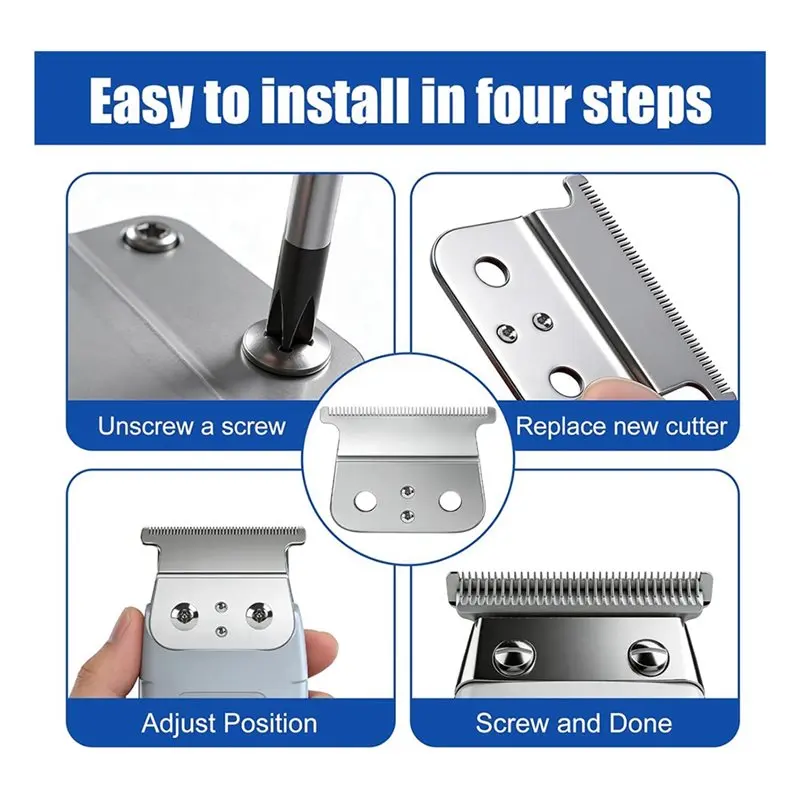 Easy to install in four steps

Unscrew a screw

Replace new cutter

Adjust Position

Screw and Done