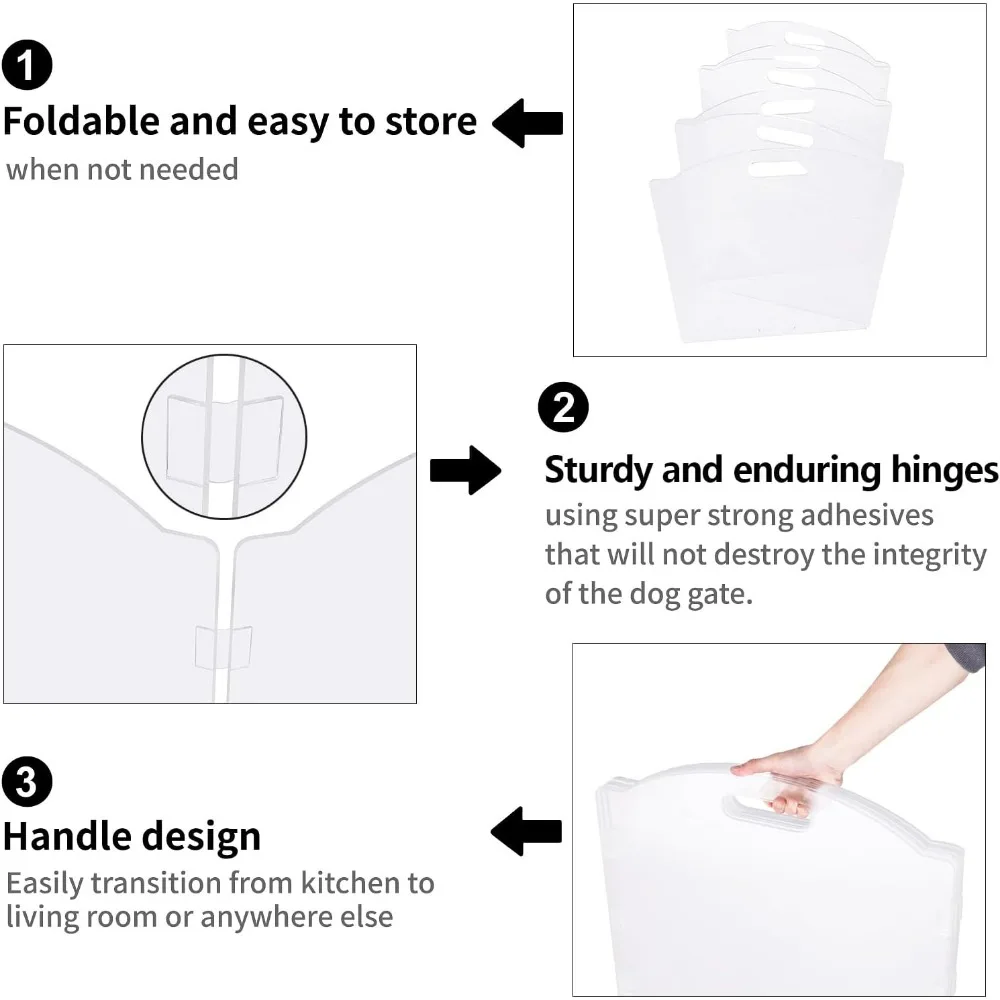 1
Foldable and easy to store
when not needed

2
Sturdy and enduring hinges
using super strong adhesives that will not destroy the integrity of the dog gate.

3
Handle design
Easily transition from kitchen to living room or anywhere else