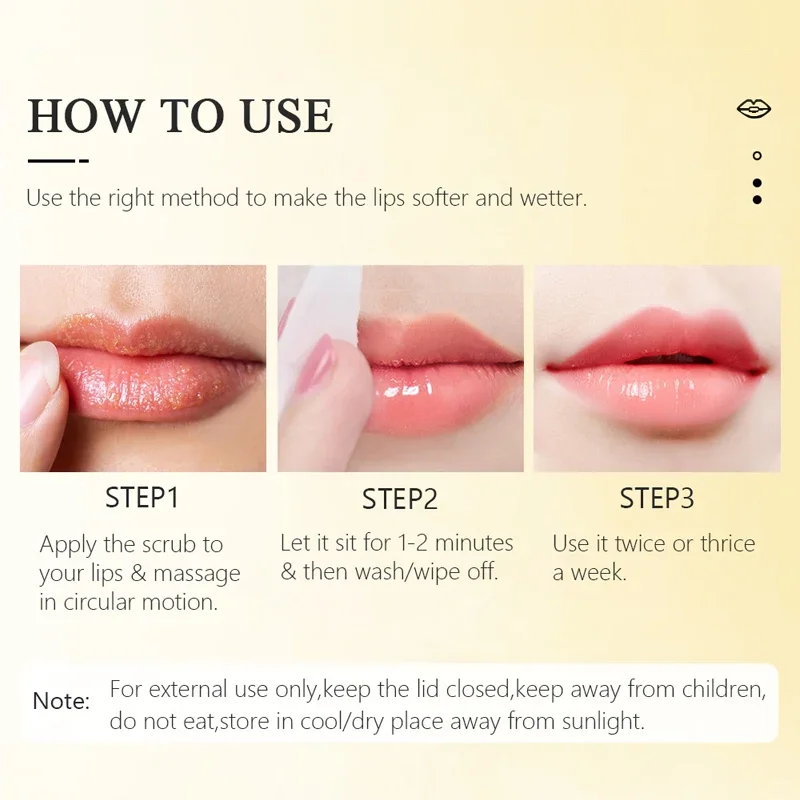 HOW TO USE

Use the right method to make the lips softer and wetter.

STEP1

Apply the scrub to your lips & massage in circular motion.

STEP2

Let it sit for 1-2 minutes & then wash/wipe off.

STEP3

Use it twice or thrice a week.

Note: For external use only,keep the lid closed,keep away from children, do not eat,store in cool/dry place away from sunlight.