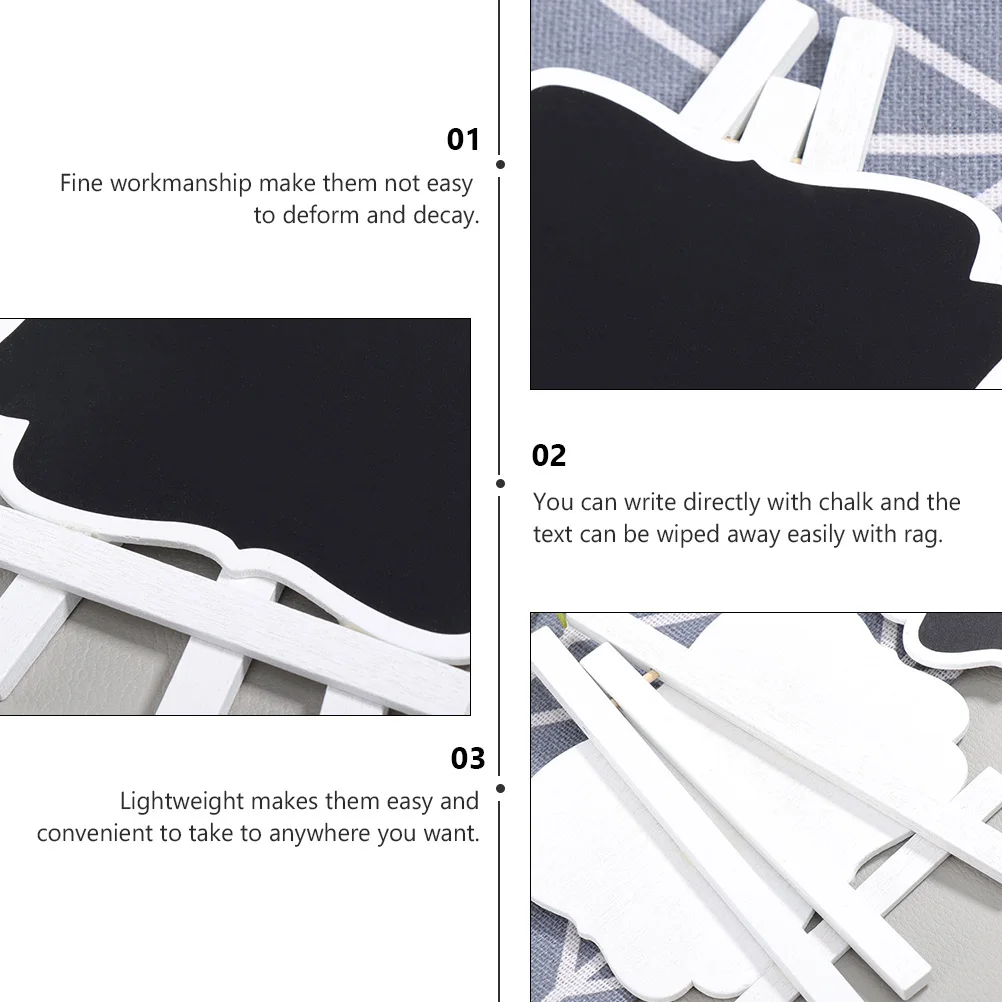 01

Fine workmanship make them not easy to deform and decay.

02

You can write directly with chalk and the text can be wiped away easily with rag.

03

Lightweight makes them easy and convenient to take to anywhere you want.