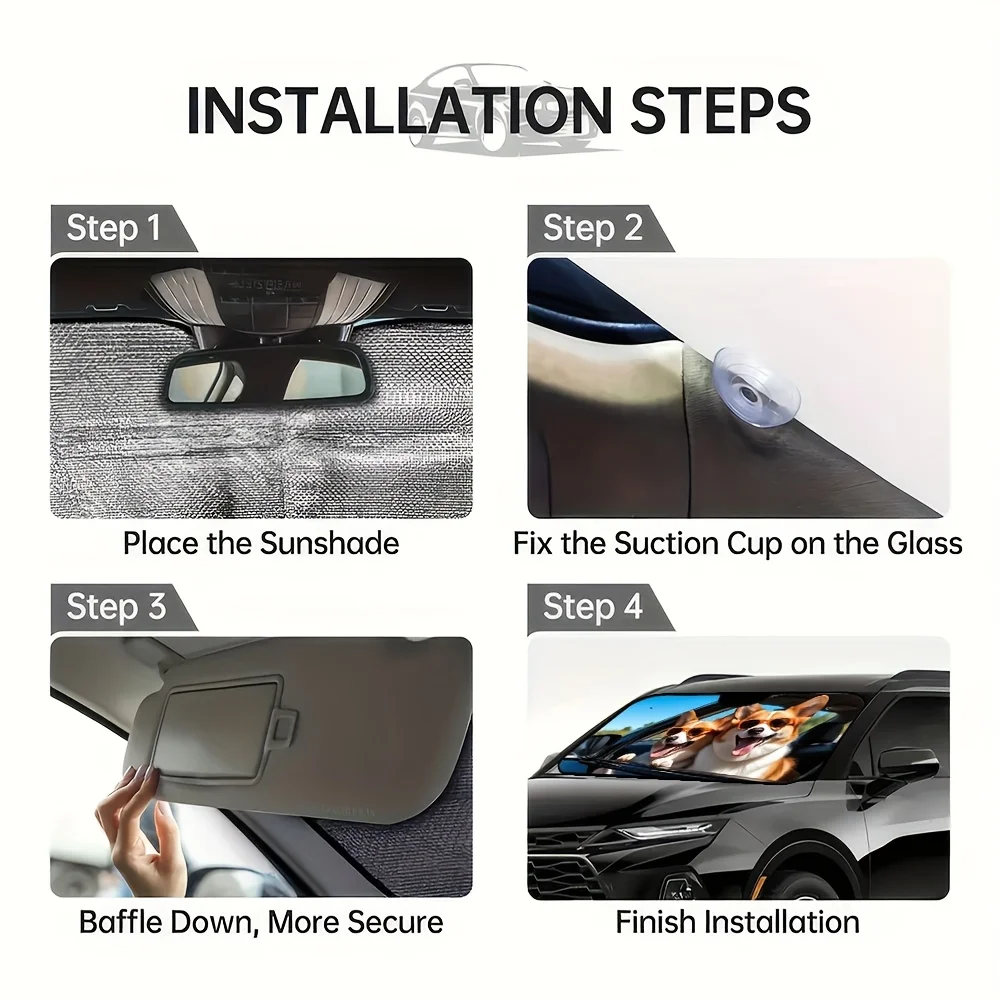 INSTALLATION STEPS

Step 1

Place the Sunshade

Step 2

Fix the Suction Cup on the Glass

Step 3

Baffle Down, More Secure

Step 4

Finish Installation