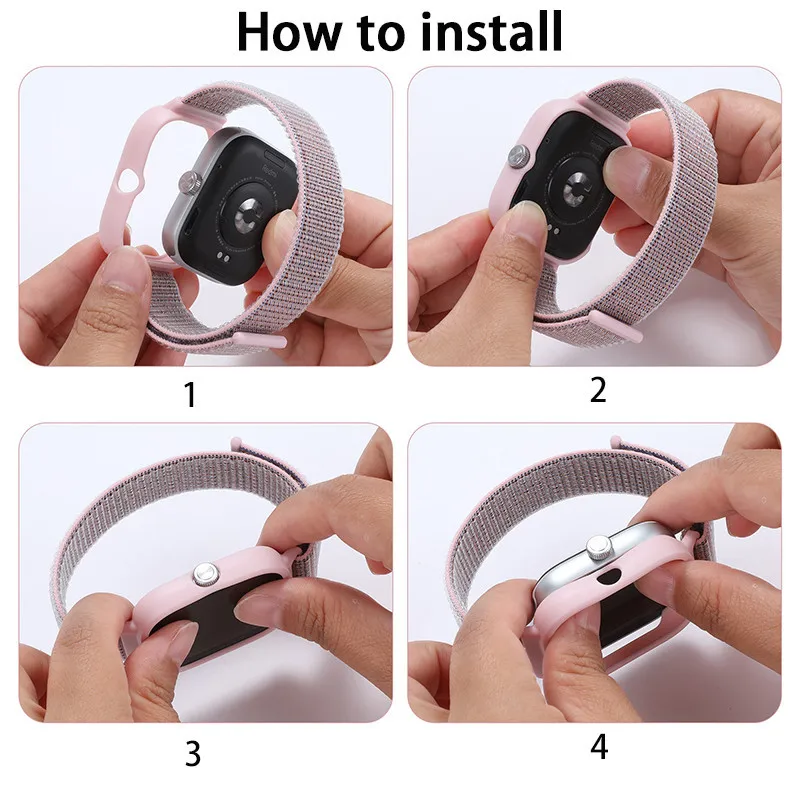 How to install

1

2

3

4