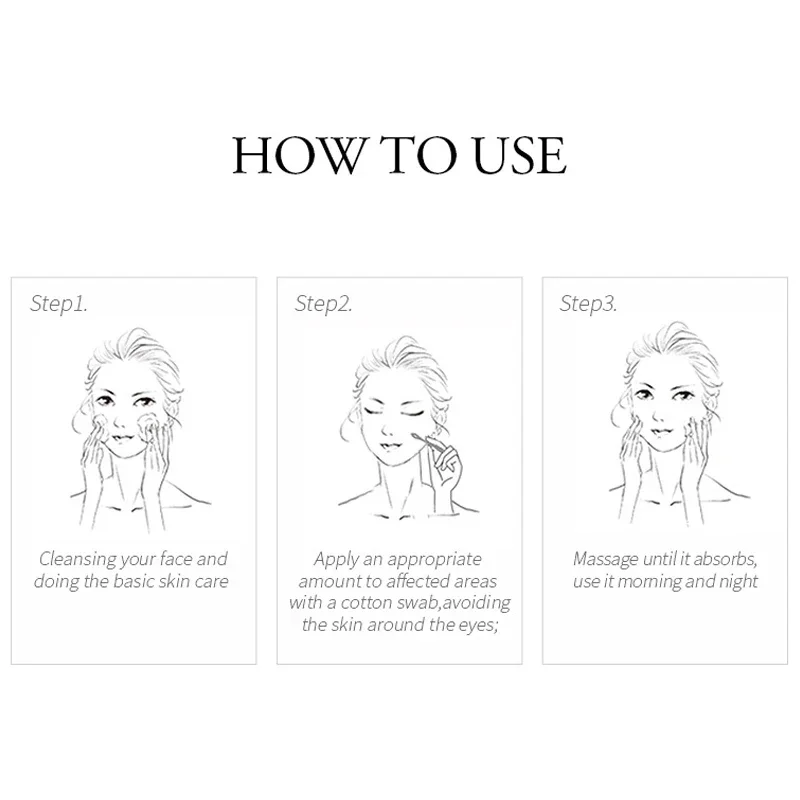 HOW TO USE

Step1.

Cleansing your face and doing the basic skin care

Step2.

Apply an appropriate amount to affected areas with a cotton swab,avoiding the skin around the eyes;

Step3.

Massage until it absorbs, use it morning and night