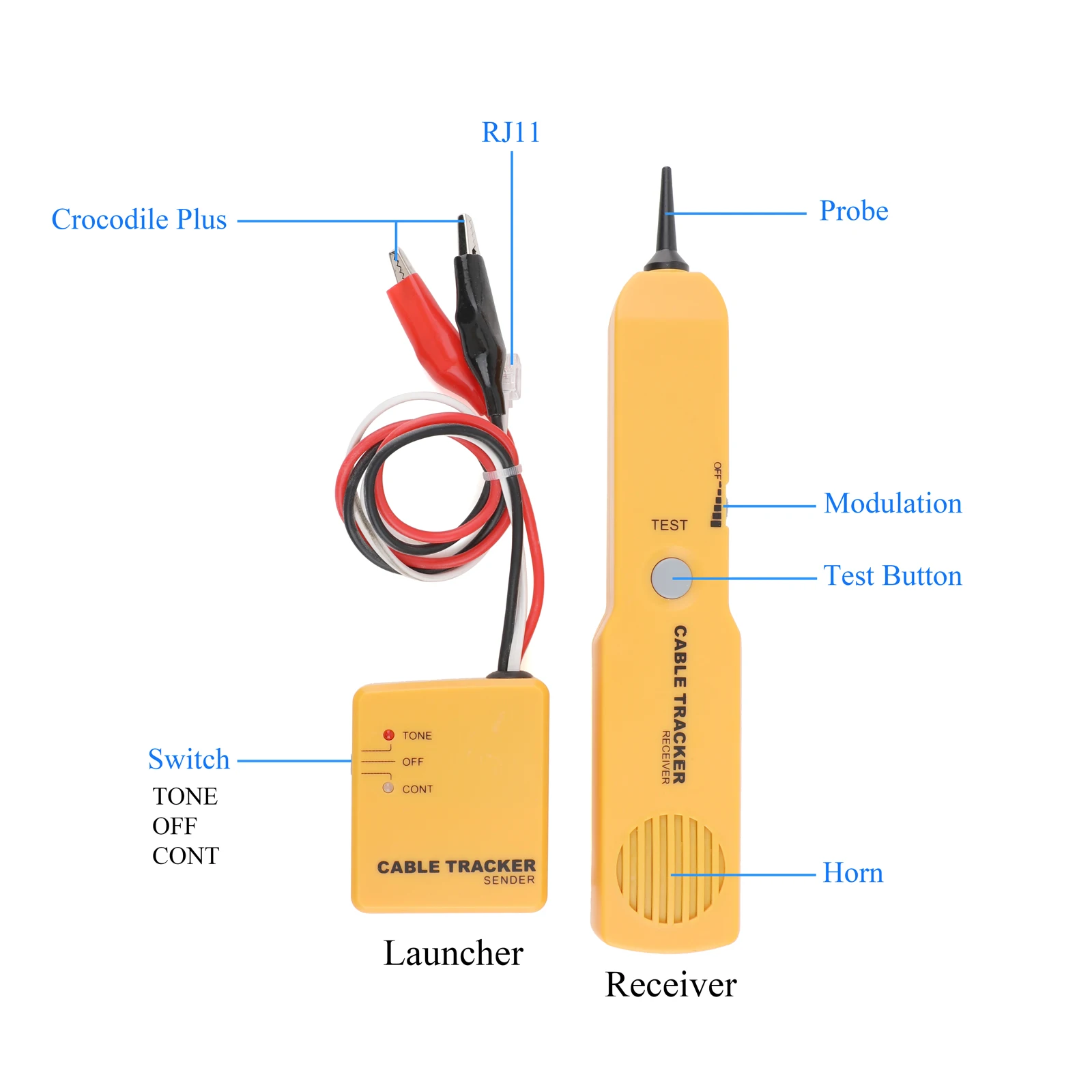 RJ11

Crocodile Plus

Probe

OFF

Modulation

TEST

Test Button

CABLE TRACKER
RECEIVER

TONE
OFF
CONT

Switch
TONE
OFF
CONT

CABLE TRACKER
SENDER

Horn

Launcher

Receiver