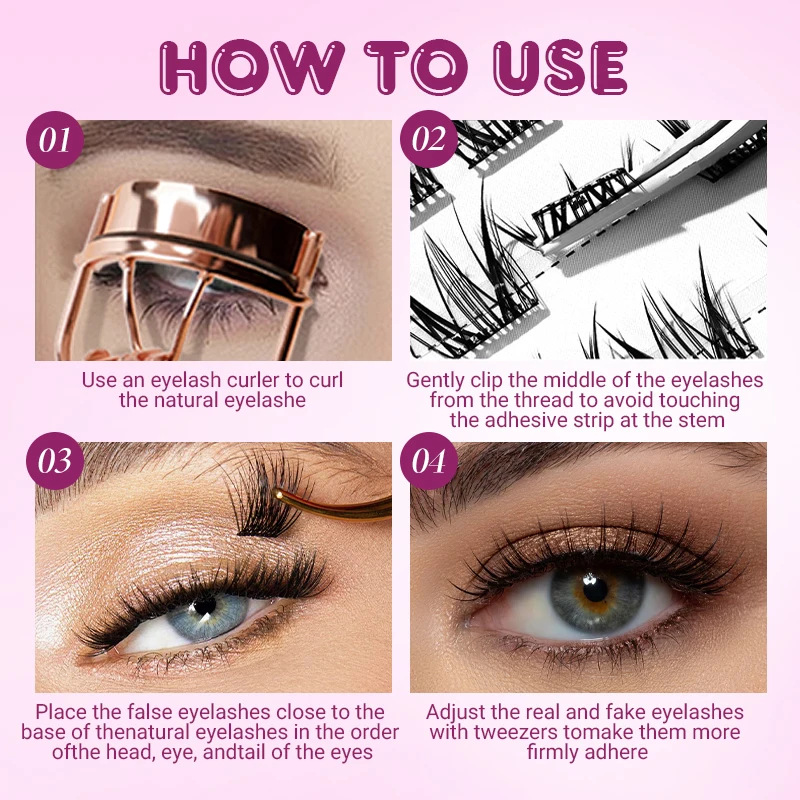 HOW TO USE

01

Use an eyelash curler to curl the natural eyelashe

02

Gently clip the middle of the eyelashes from the thread to avoid touching the adhesive strip at the stem

03

Place the false eyelashes close to the base of thenatural eyelashes in the order ofthe head, eye, andtail of the eyes

04

Adjust the real and fake eyelashes with tweezers tomake them more firmly adhere