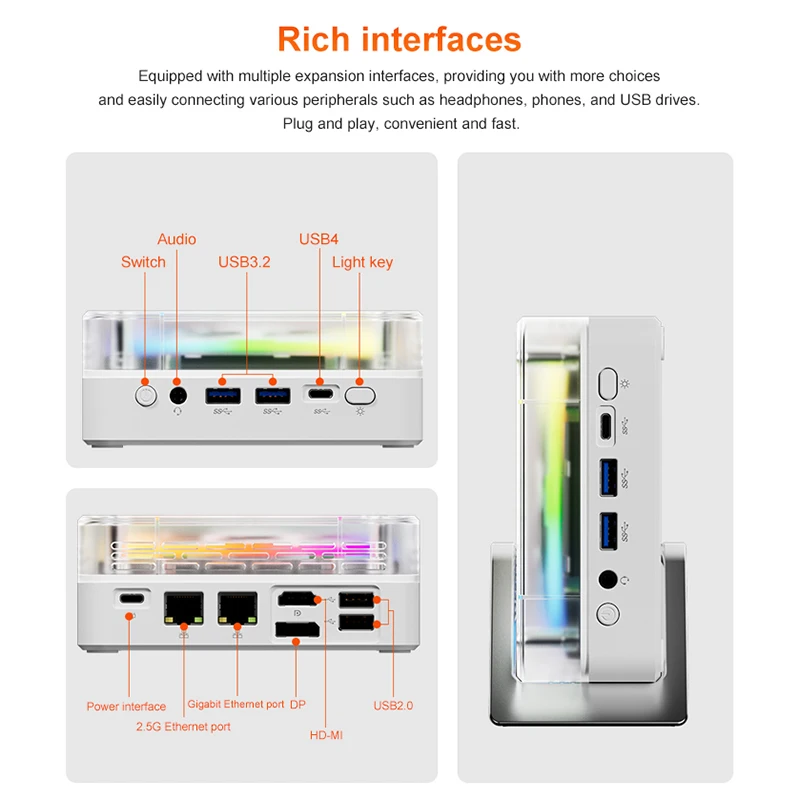 Rich interfaces

Equipped with multiple expansion interfaces, providing you with more choices and easily connecting various peripherals such as headphones, phones, and USB drives. Plug and play, convenient and fast.

Audio
USB4
Switch
USB3.2
Light key

Power interface
Gigabit Ethernet port
DP
USB2.0
2.5G Ethernet port
HD-MI