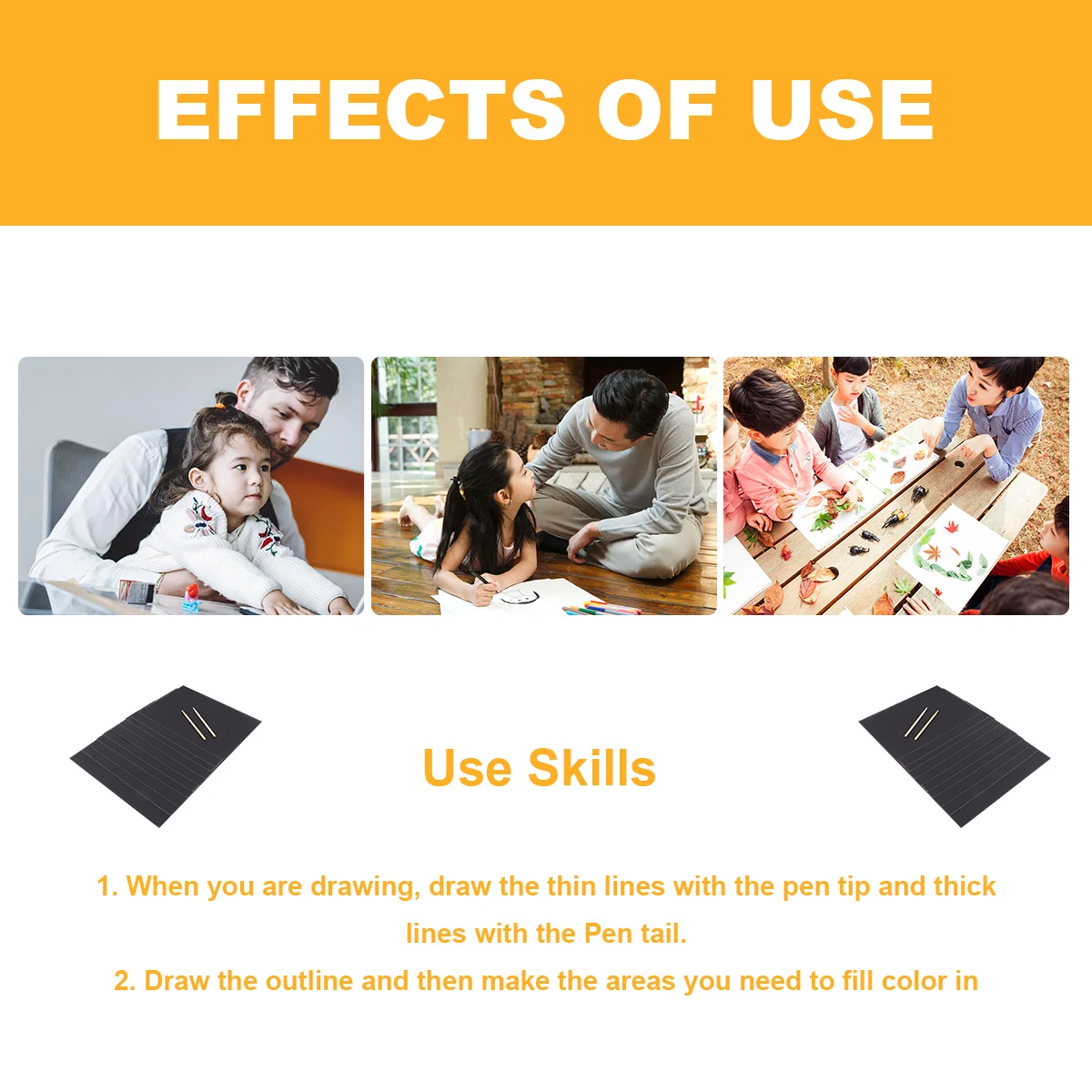 EFFECTS OF USE

Use Skills

1. When you are drawing, draw the thin lines with the pen tip and thick lines with the Pen tail.

2. Draw the outline and then make the areas you need to fill color in