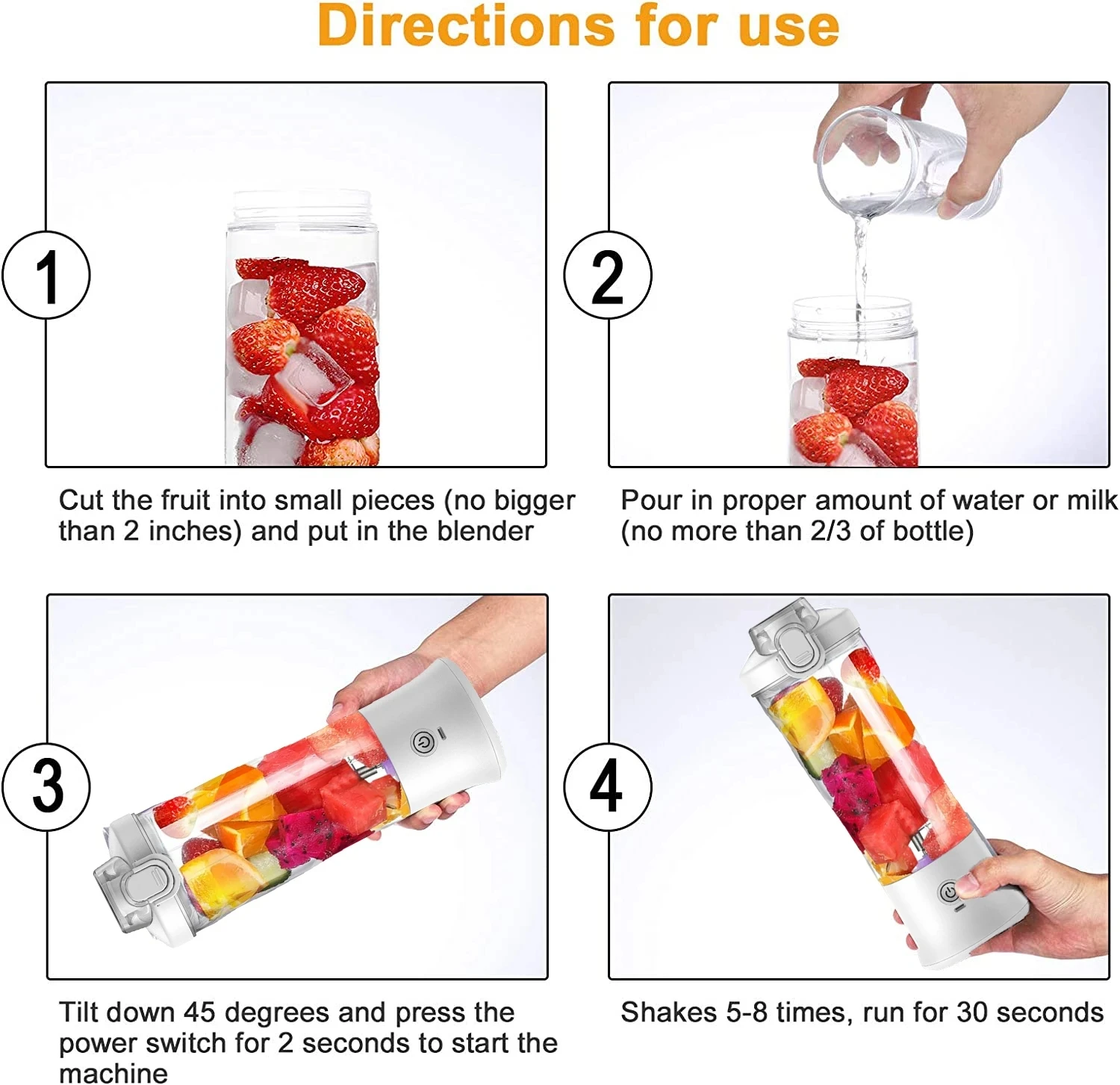 Directions for use

1

Cut the fruit into small pieces (no bigger than 2 inches) and put in the blender

2

Pour in proper amount of water or milk (no more than 2/3 of bottle)

3

Tilt down 45 degrees and press the power switch for 2 seconds to start the machine

4

Shakes 5-8 times, run for 30 seconds