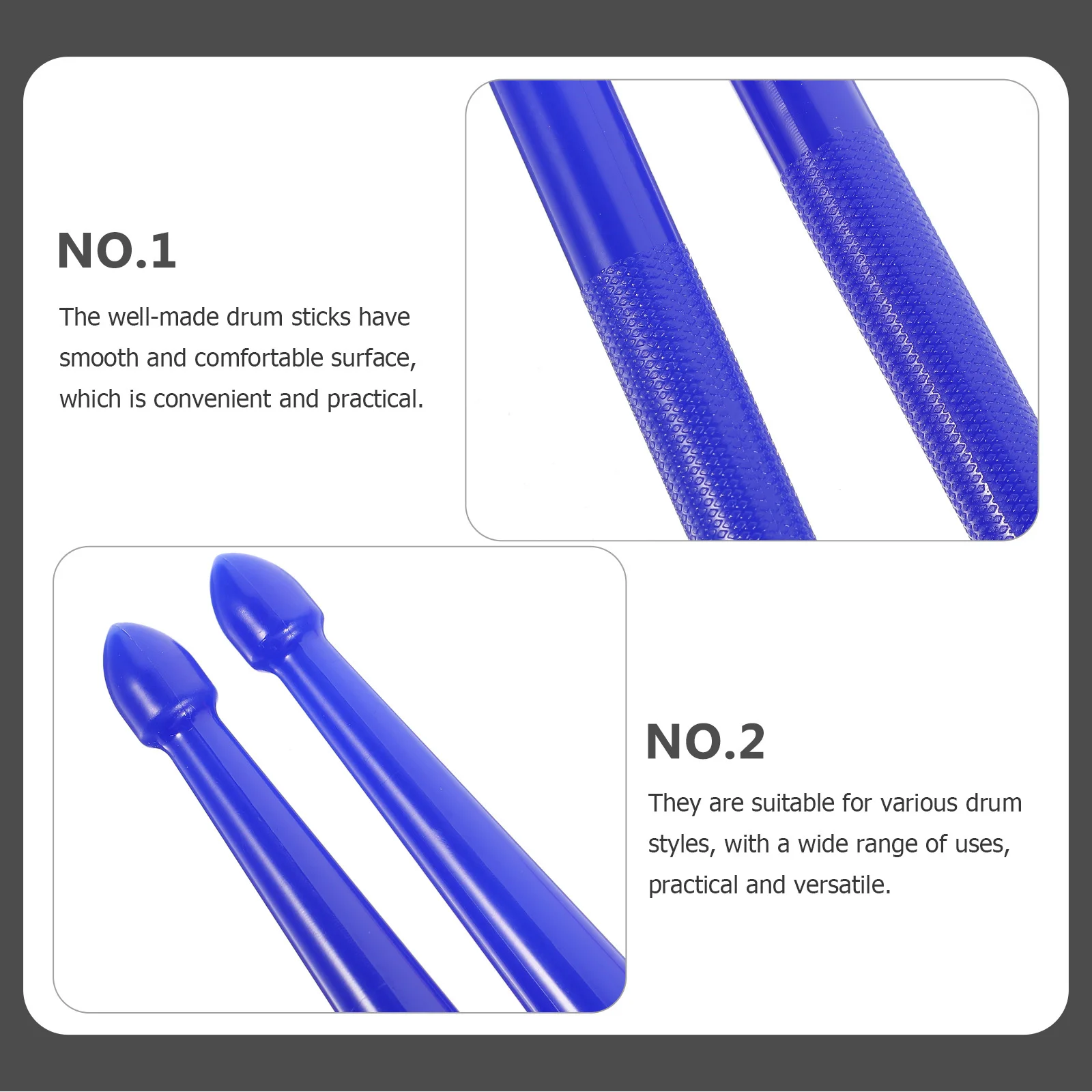 NO.1

The well-made drum sticks have smooth and comfortable surface, which is convenient and practical.

NO.2

They are suitable for various drum styles, with a wide range of uses, practical and versatile.