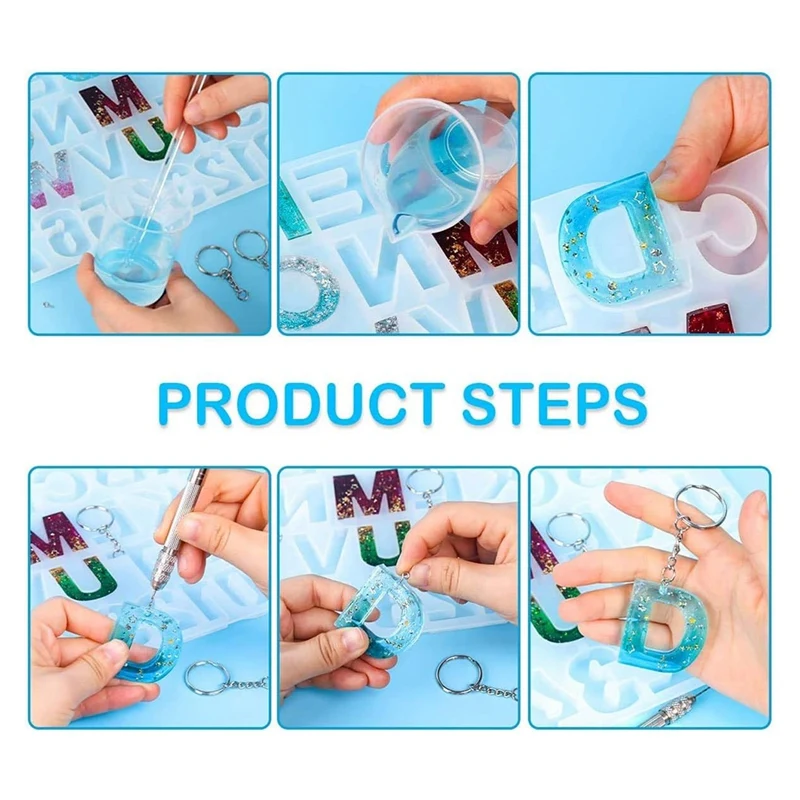 PRODUCT STEPS