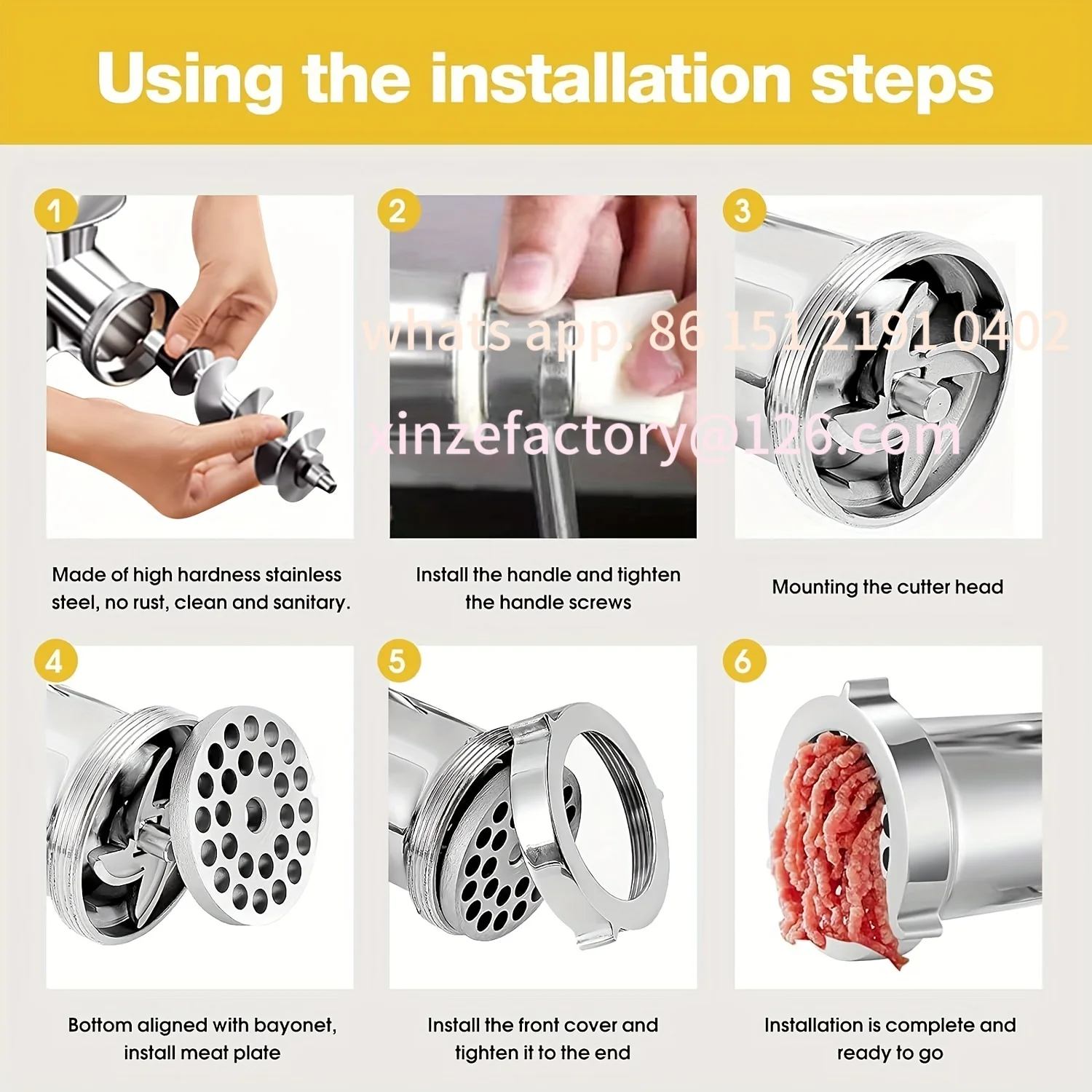 Using the installation steps

1

Made of high hardness stainless steel, no rust, clean and sanitary.

2

whats app: 86 15121910402

xinzefactory@126.com

Install the handle and tighten the handle screws

3

Mounting the cutter head

4

Bottom aligned with bayonet, install meat plate

5

Install the front cover and tighten it to the end

6

Installation is complete and ready to go