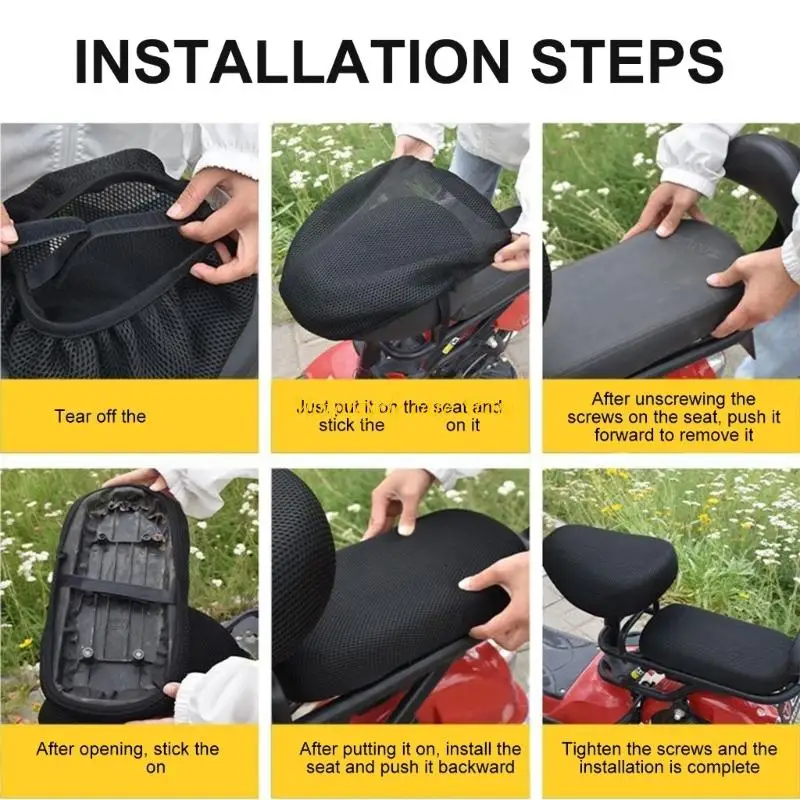 INSTALLATION STEPS

Tear off the

Just put it on the seat and stick the on it

After unscrewing the screws on the seat, push it forward to remove it

After opening, stick the on

After putting it on, install the seat and push it backward

Tighten the screws and the installation is complete