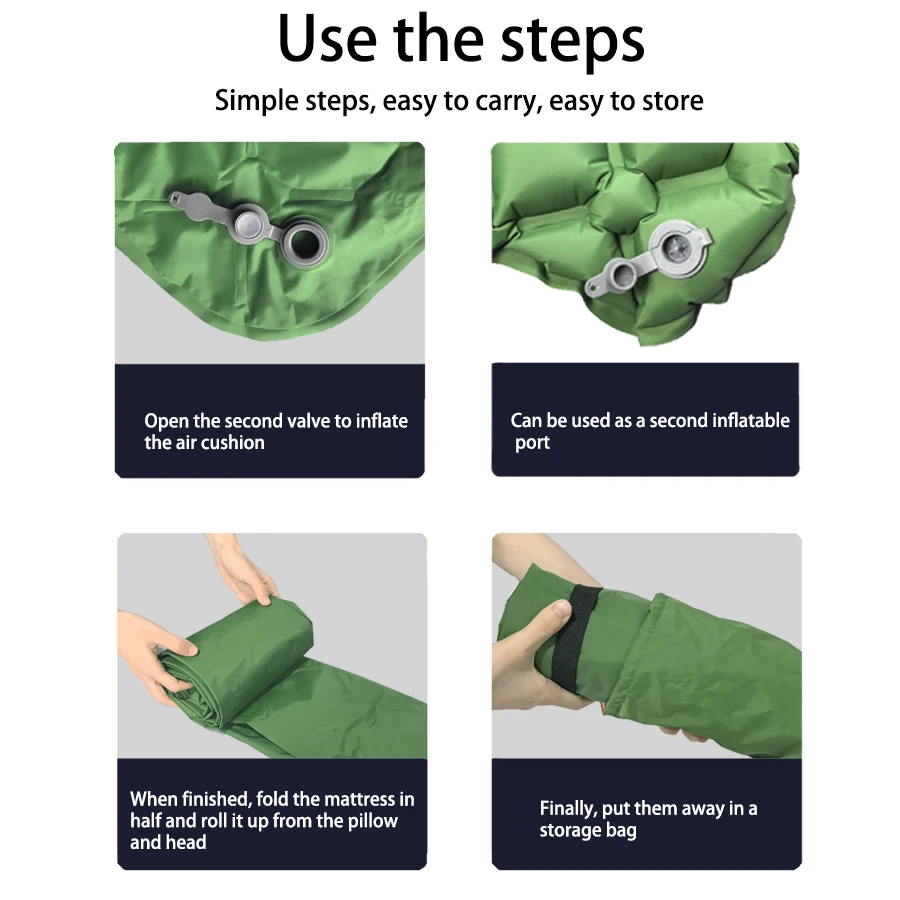 Use the steps

Simple steps, easy to carry, easy to store

Open the second valve to inflate the air cushion

Can be used as a second inflatable port

When finished, fold the mattress in half and roll it up from the pillow and head

Finally, put them away in a storage bag