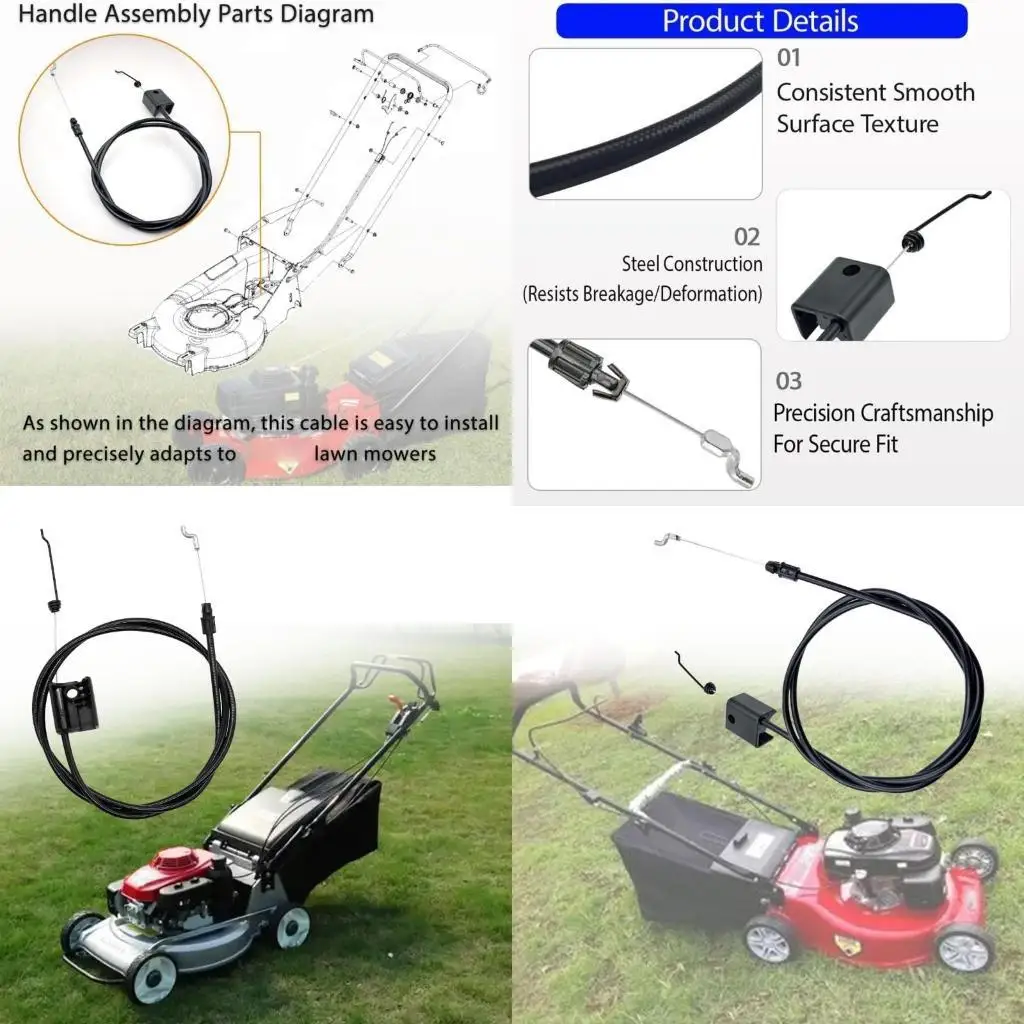 Handle Assembly Parts Diagram

As shown in the diagram, this cable is easy to install and precisely adapts to lawn mowers

Product Details

01
Consistent Smooth Surface Texture

02
Steel Construction
(Resists Breakage/Deformation)

03
Precision Craftsmanship For Secure Fit