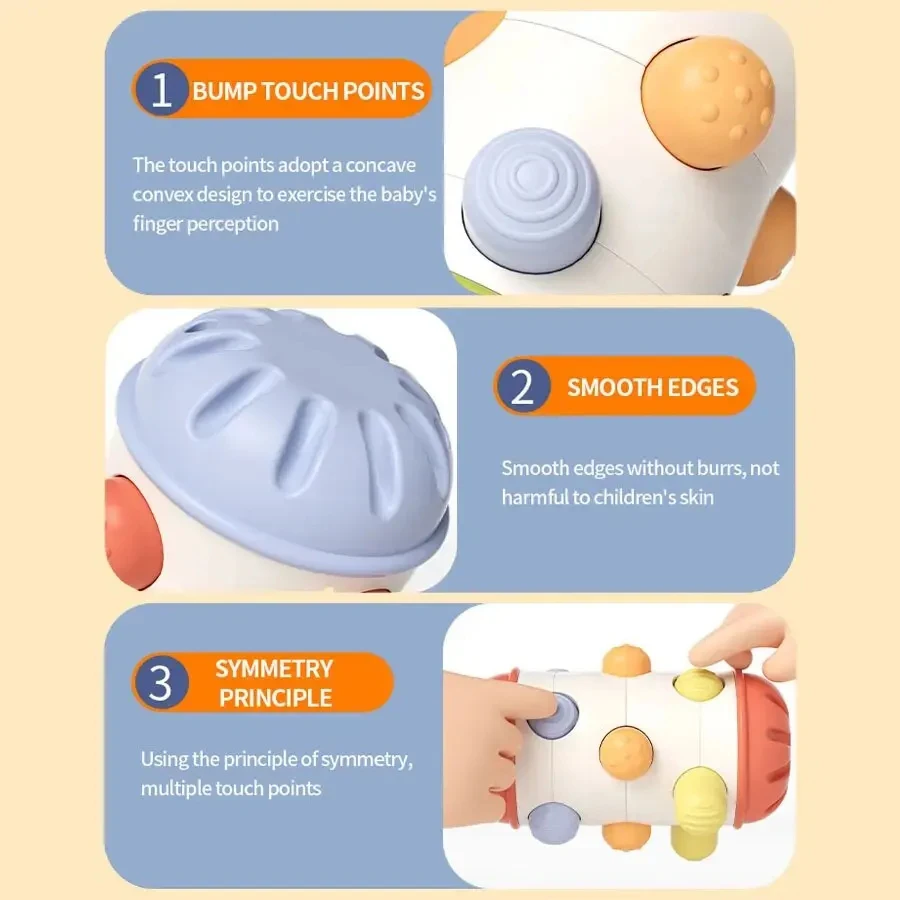 1 BUMP TOUCH POINTS

The touch points adopt a concave convex design to exercise the baby's finger perception

2 SMOOTH EDGES

Smooth edges without burrs, not harmful to children's skin

3 SYMMETRY PRINCIPLE

Using the principle of symmetry, multiple touch points