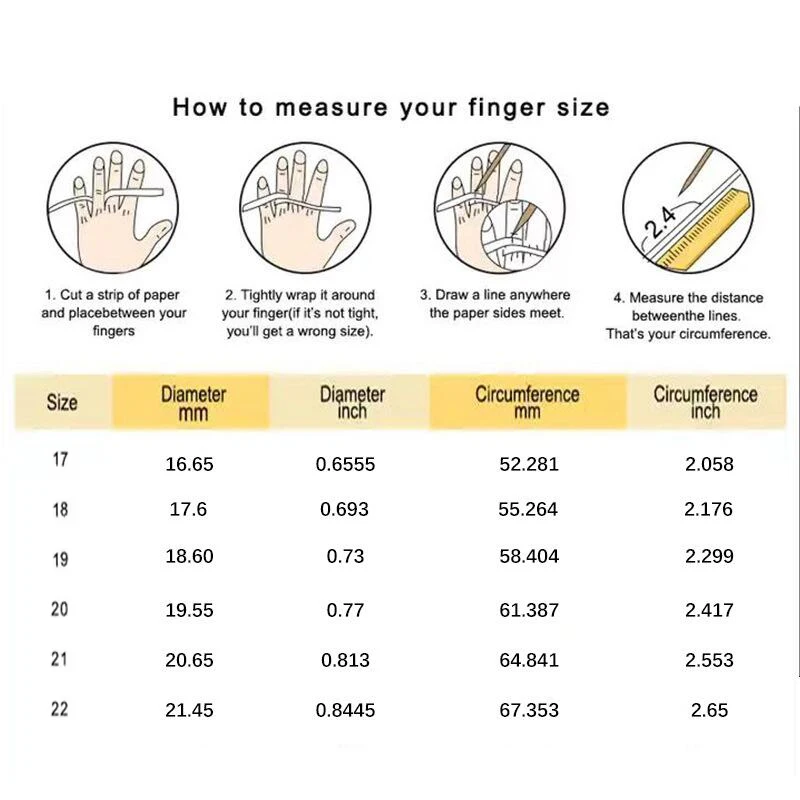 How to measure your finger size

2.4

1. Cut a strip of paper and placebetween your fingers

2. Tightly wrap it around your finger(if it's not tight, you'll get a wrong size).

3. Draw a line anywhere the paper sides meet.

4. Measure the distance betweenthe lines. That's your circumference.

| Size | Diameter mm | Diameter inch | Circumference mm | Circumference inch |
|---|---|---|---|---|
| 17 | 16.65 | 0.6555 | 52.281 | 2.058 |
| 18 | 17.6 | 0.693 | 55.264 | 2.176 |
| 19 | 18.60 | 0.73 | 58.404 | 2.299 |
| 20 | 19.55 | 0.77 | 61.387 | 2.417 |
| 21 | 20.65 | 0.813 | 64.841 | 2.553 |
| 22 | 21.45 | 0.8445 | 67.353 | 2.65 |