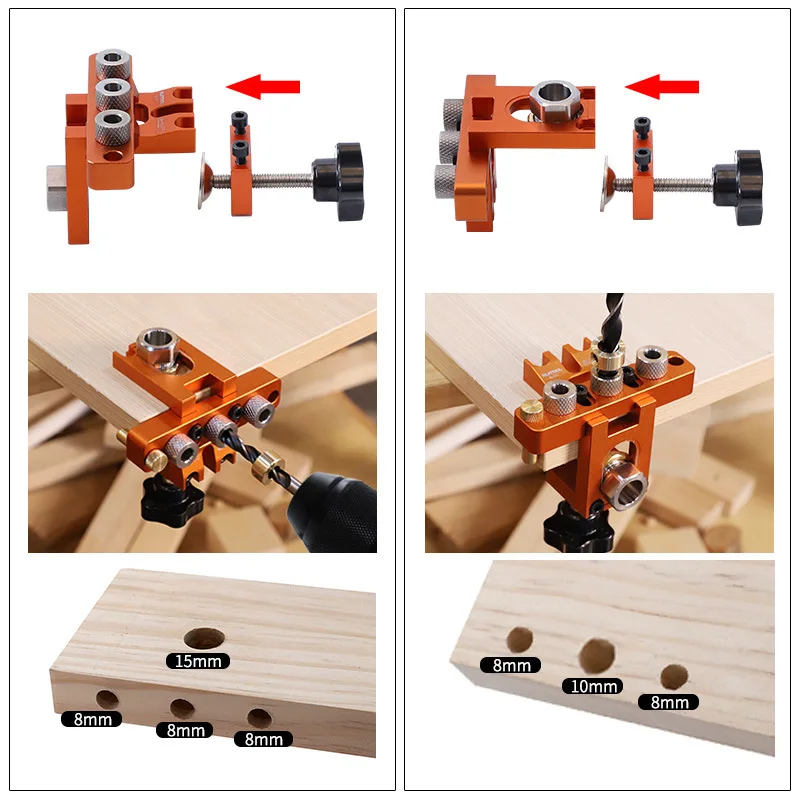 15mm
8mm
8mm
8mm

8mm
10mm
8mm