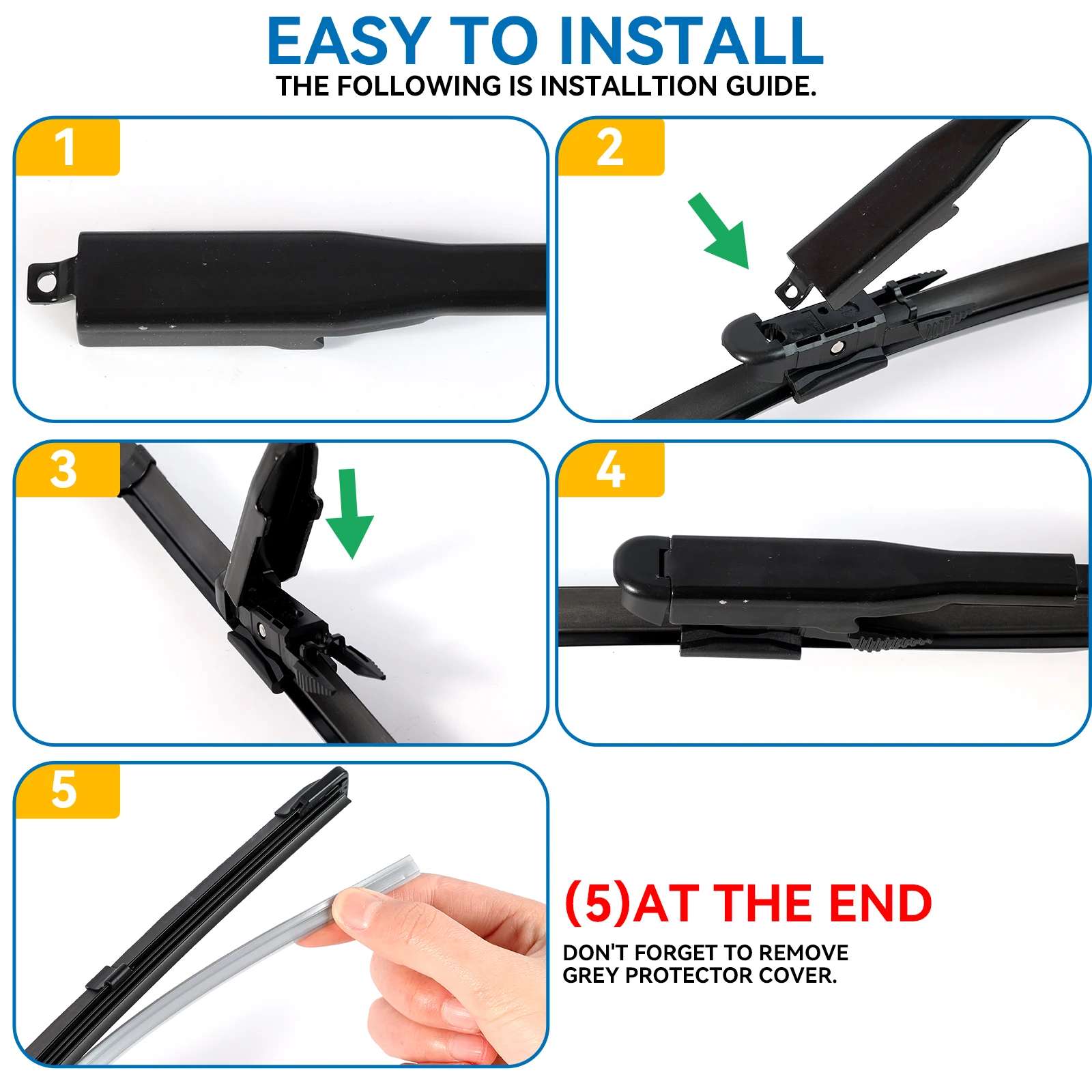 EASY TO INSTALL
THE FOLLOWING IS INSTALLTION GUIDE.

1

2

3

4

5

(5)AT THE END
DON'T FORGET TO REMOVE GREY PROTECTOR COVER.