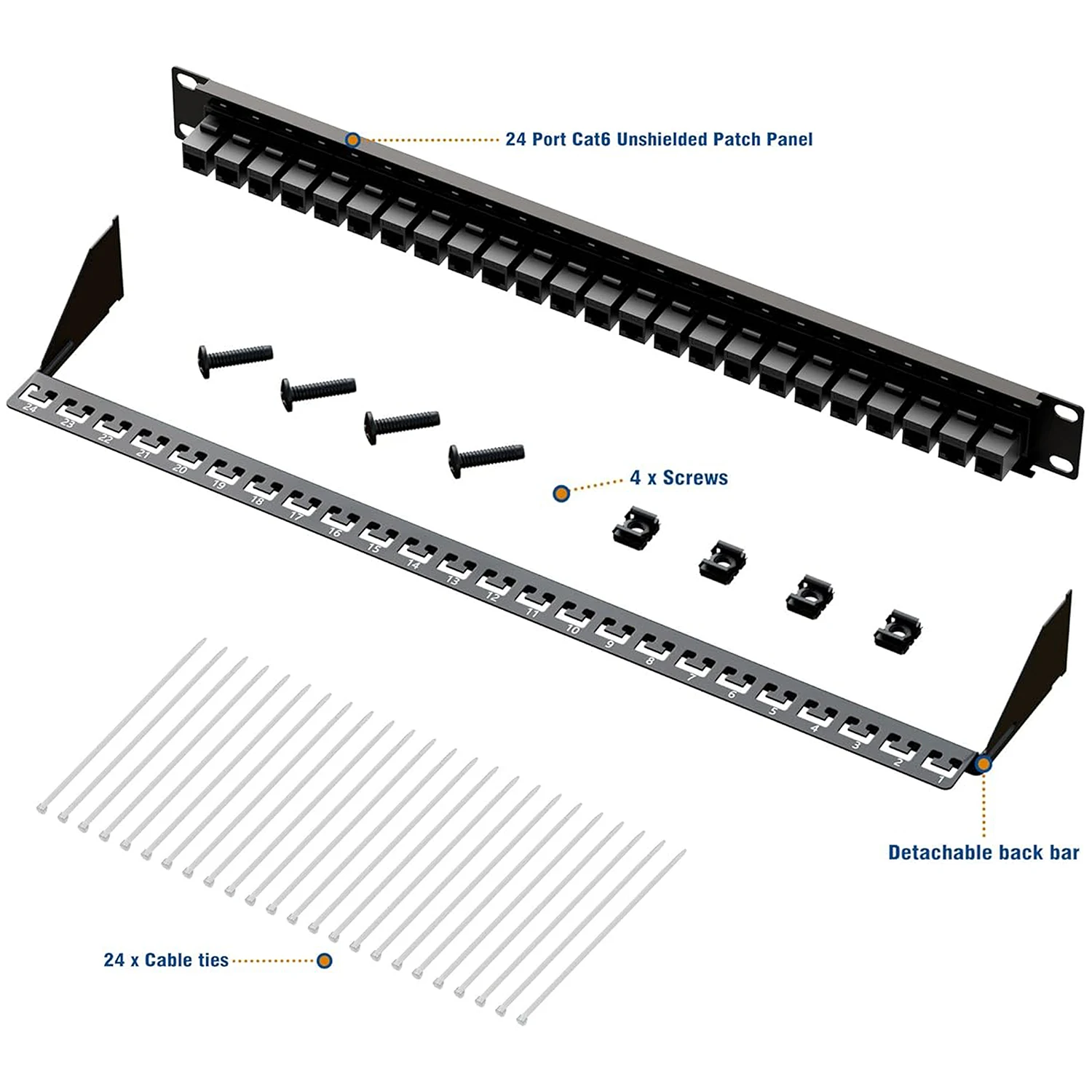 24 Port Cat6 Unshielded Patch Panel

24 23 22 21 20 19 18 17 16 15 14 13 12 11 10 9 8 7 6 5 4 3 2 1

4 x Screws

Detachable back bar

24 x Cable ties