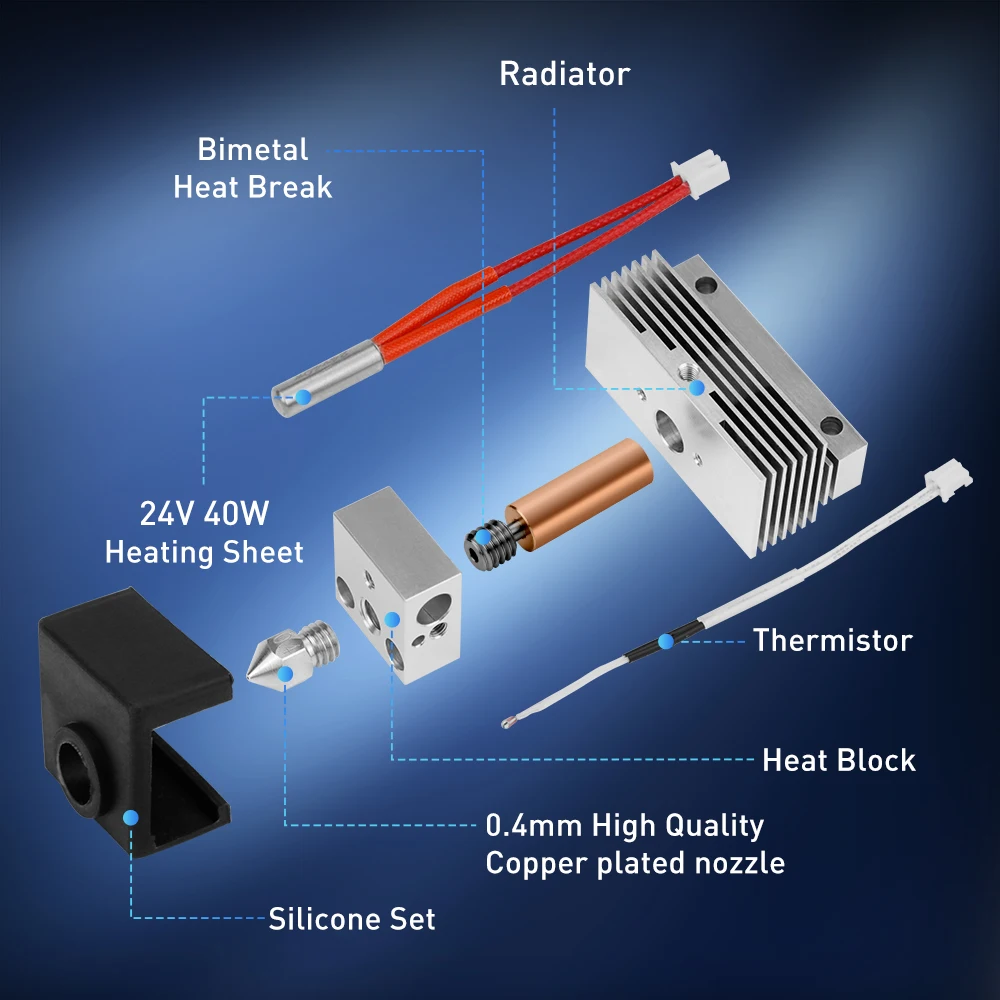 Radiator

Bimetal
Heat Break

24V 40W
Heating Sheet

Thermistor

Heat Block

0.4mm High Quality
Copper plated nozzle

Silicone Set