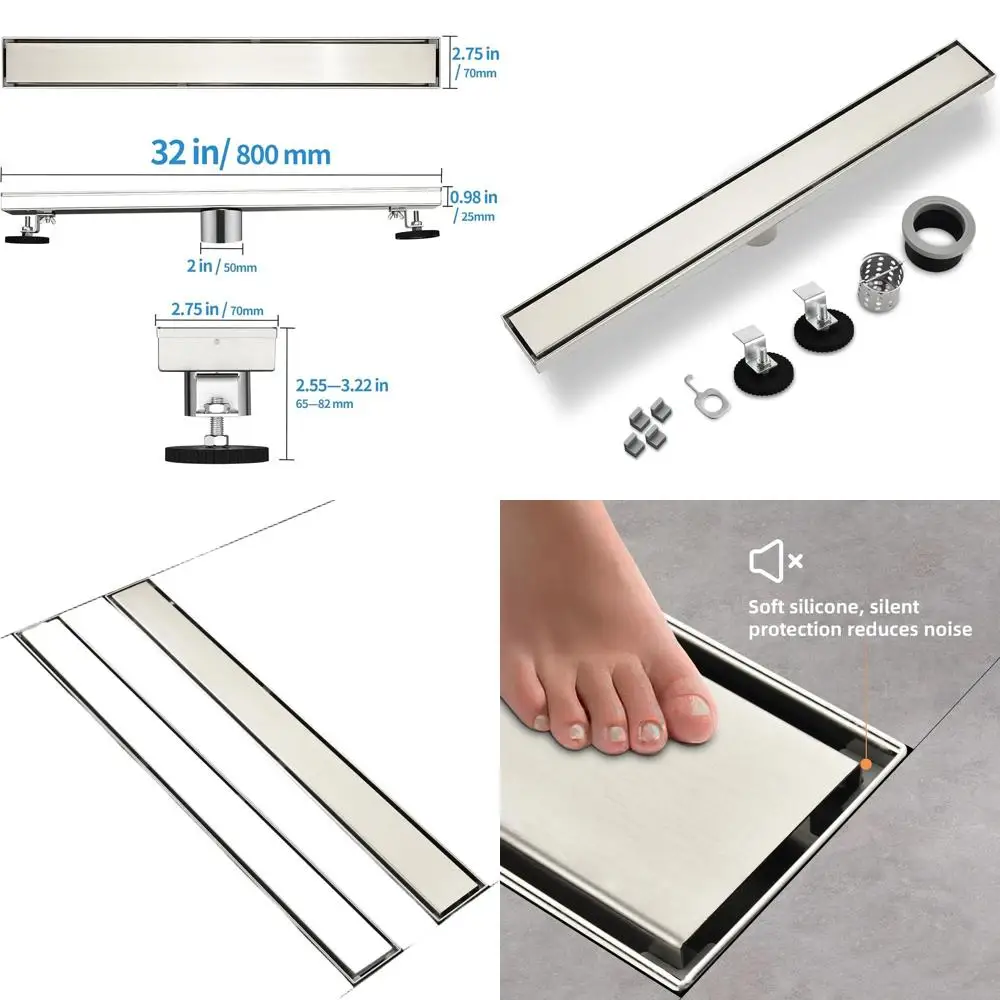 2.75 in / 70mm

32 in/ 800 mm

0.98 in / 25mm

2 in / 50mm

2.75 in / 70mm

2.55—3.22 in 65—82 mm

Soft silicone, silent protection reduces noise