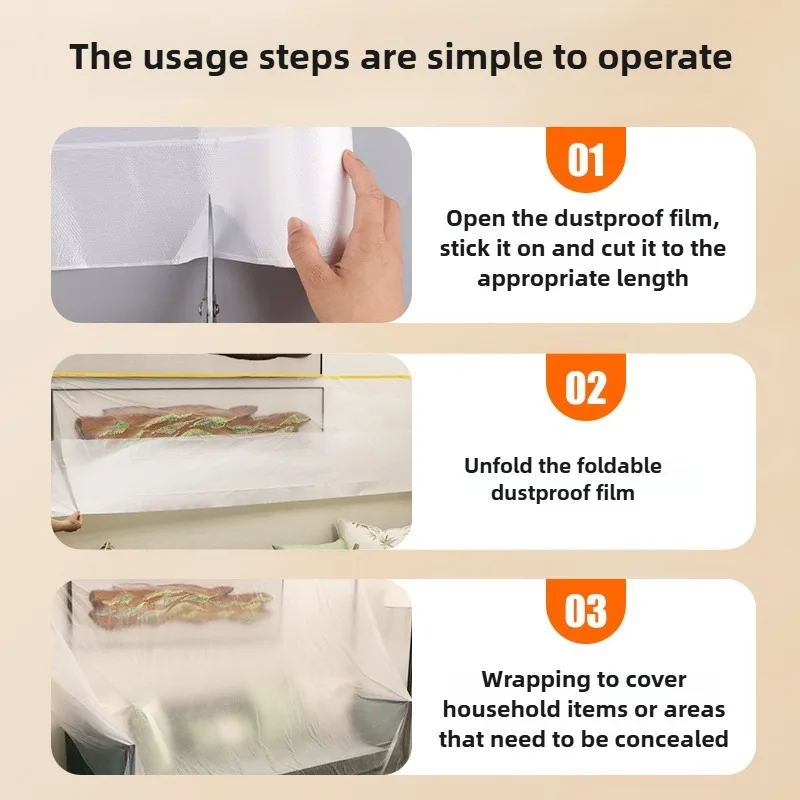 The usage steps are simple to operate

01

Open the dustproof film, stick it on and cut it to the appropriate length

02

Unfold the foldable dustproof film

03

Wrapping to cover household items or areas that need to be concealed