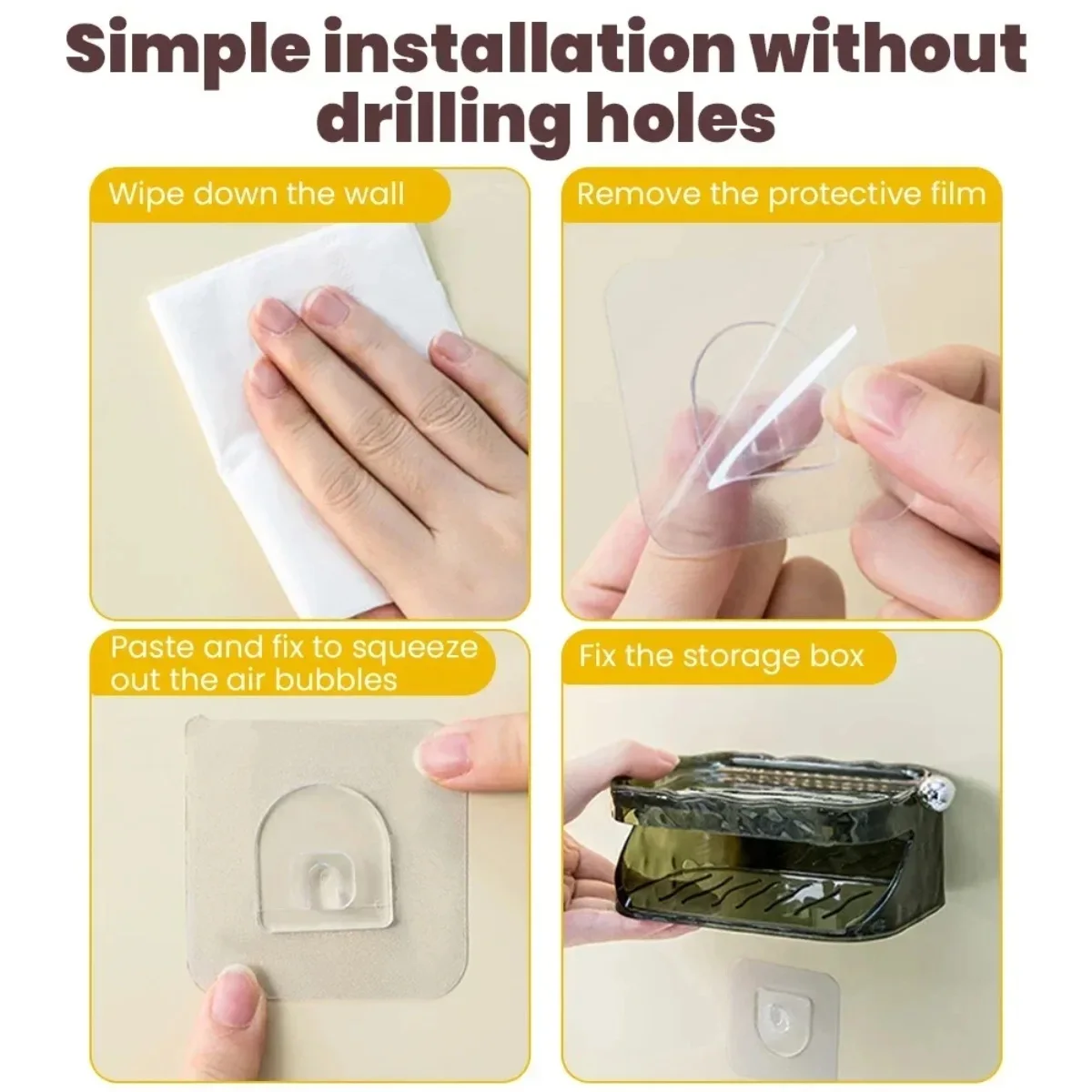 Simple installation without drilling holes

Wipe down the wall

Remove the protective film

Paste and fix to squeeze out the air bubbles

Fix the storage box