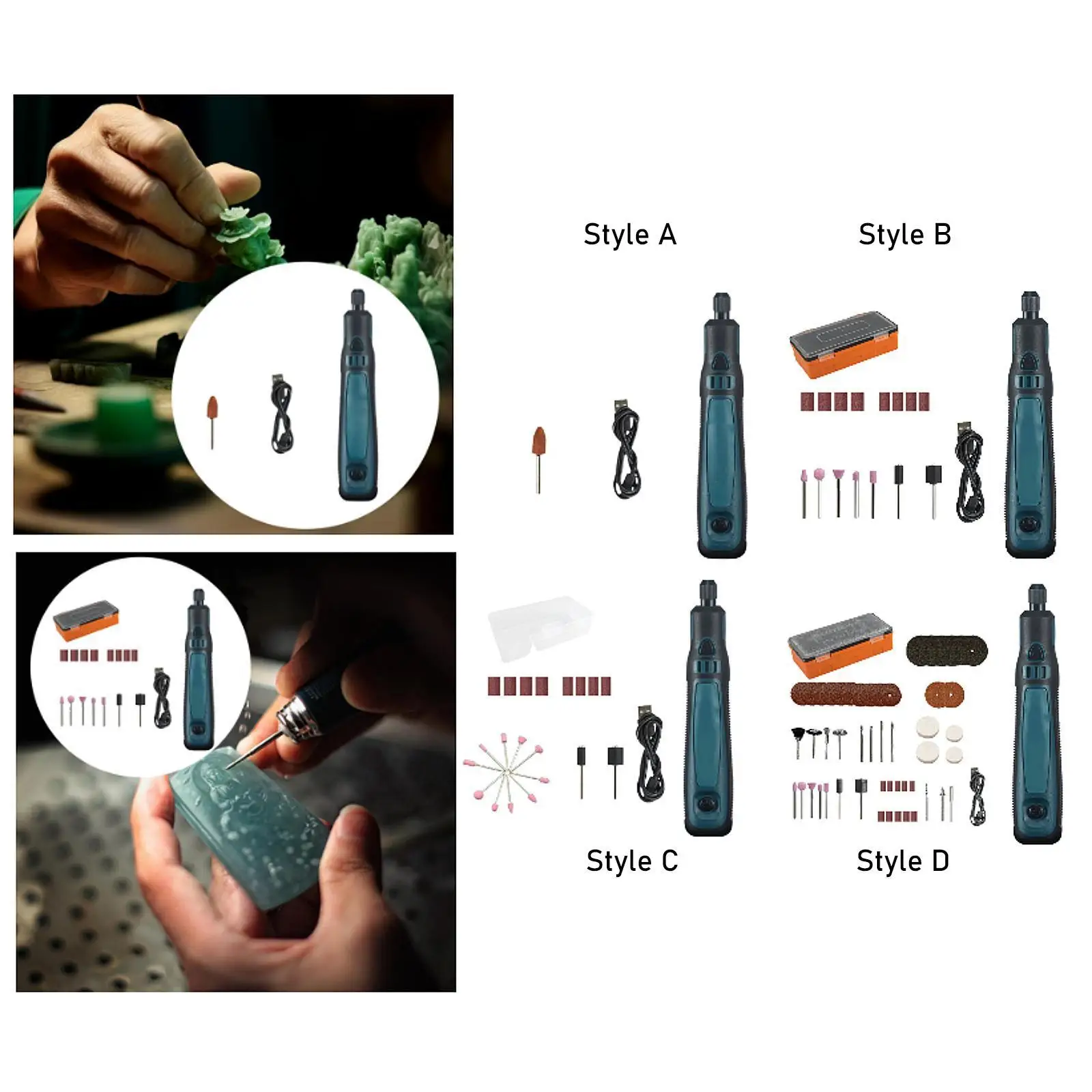 Style A

Style B

Style C

Style D