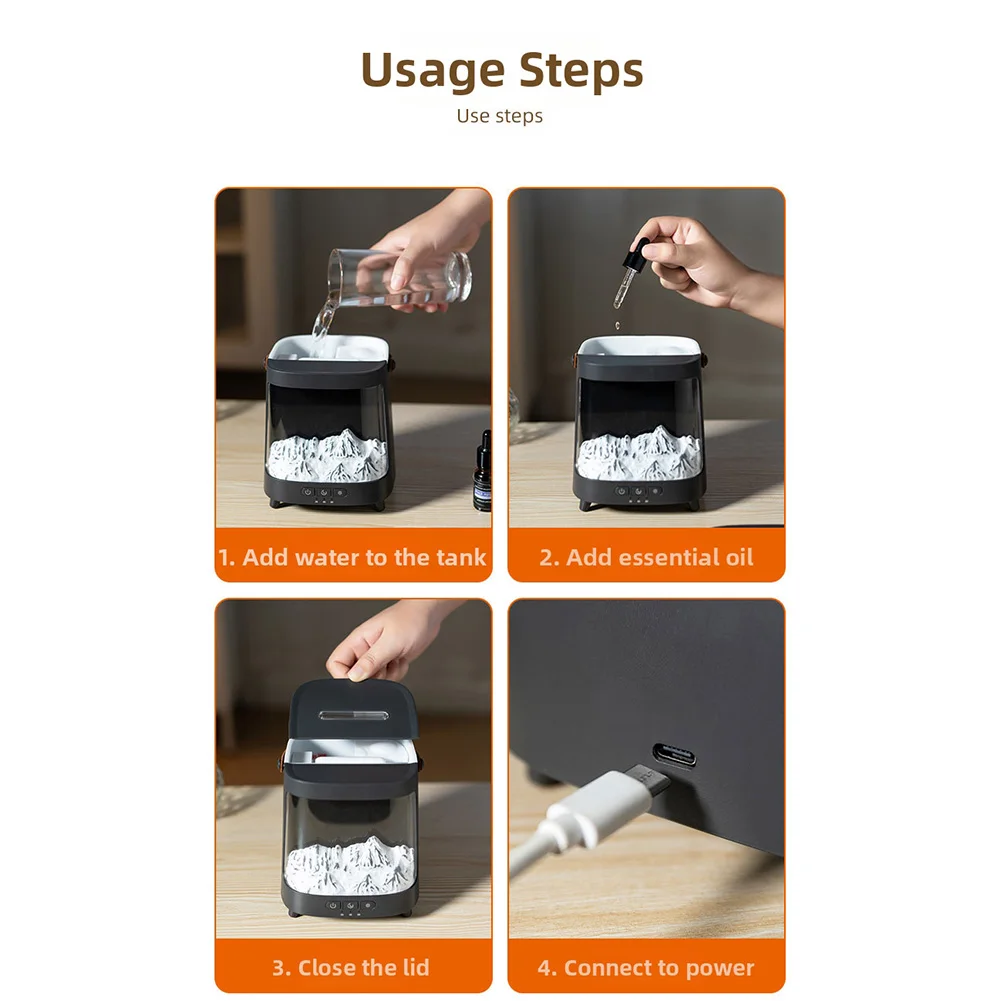 Usage Steps
Use steps

1. Add water to the tank

2. Add essential oil

3. Close the lid

4. Connect to power