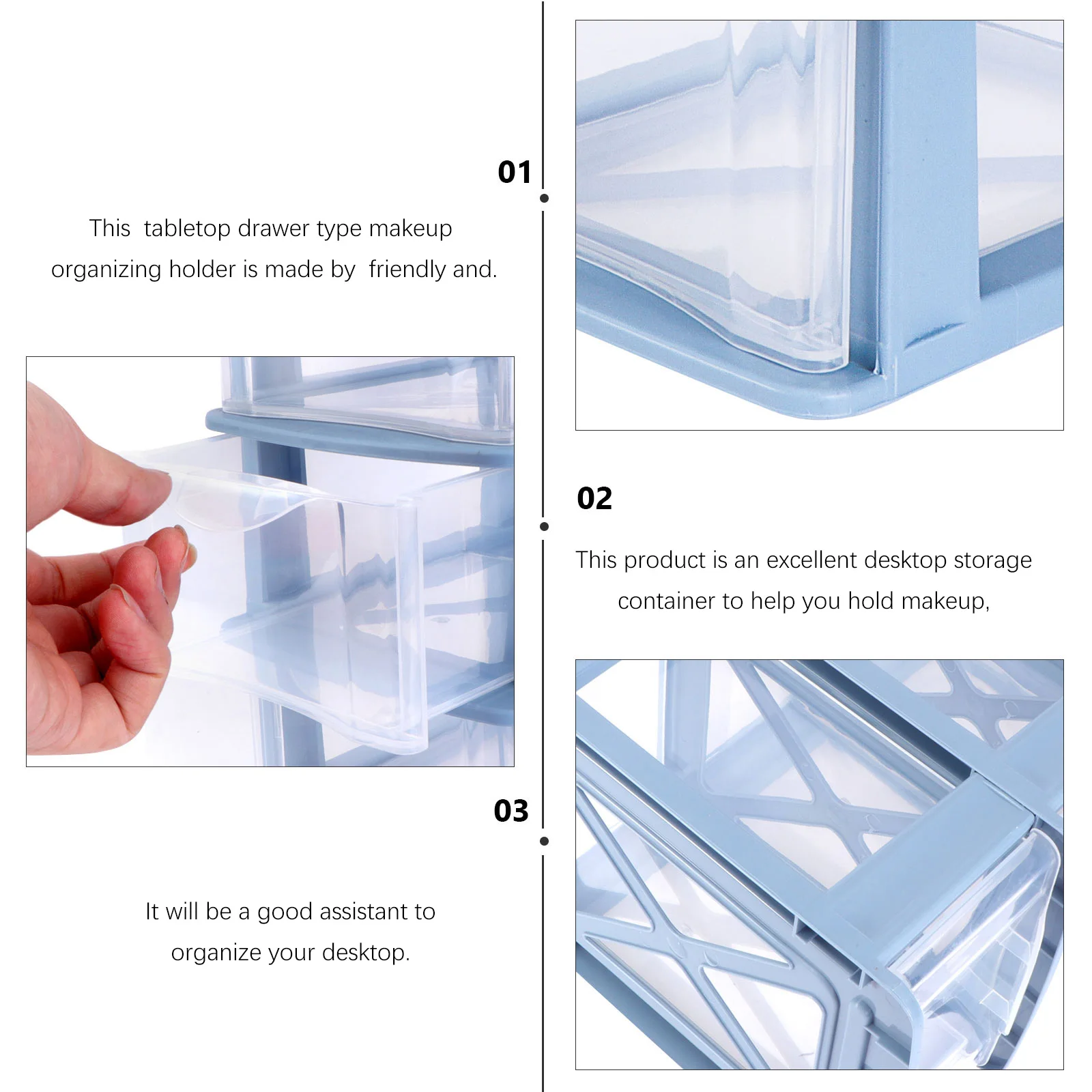 01

This tabletop drawer type makeup organizing holder is made by friendly and.

02

This product is an excellent desktop storage container to help you hold makeup,

03

It will be a good assistant to organize your desktop.