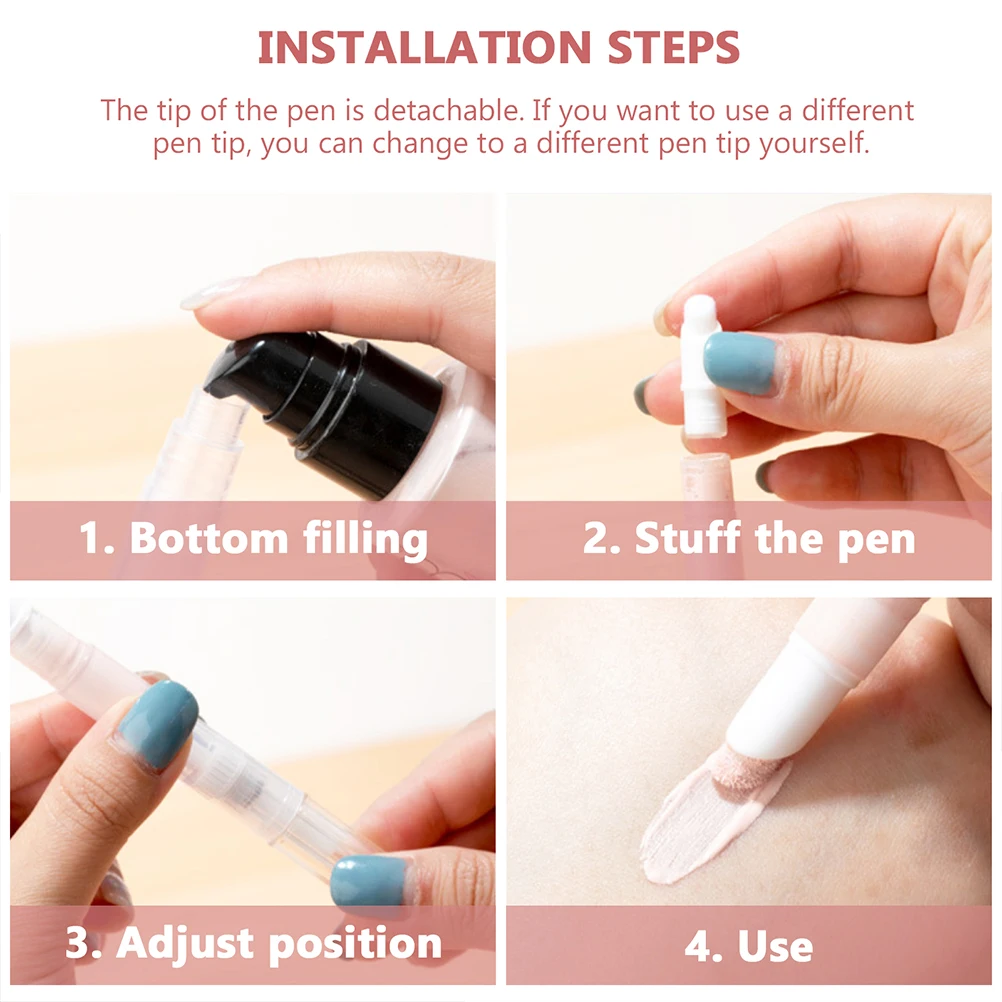 INSTALLATION STEPS

The tip of the pen is detachable. If you want to use a different pen tip, you can change to a different pen tip yourself.

1. Bottom filling

2. Stuff the pen

3. Adjust position

4. Use