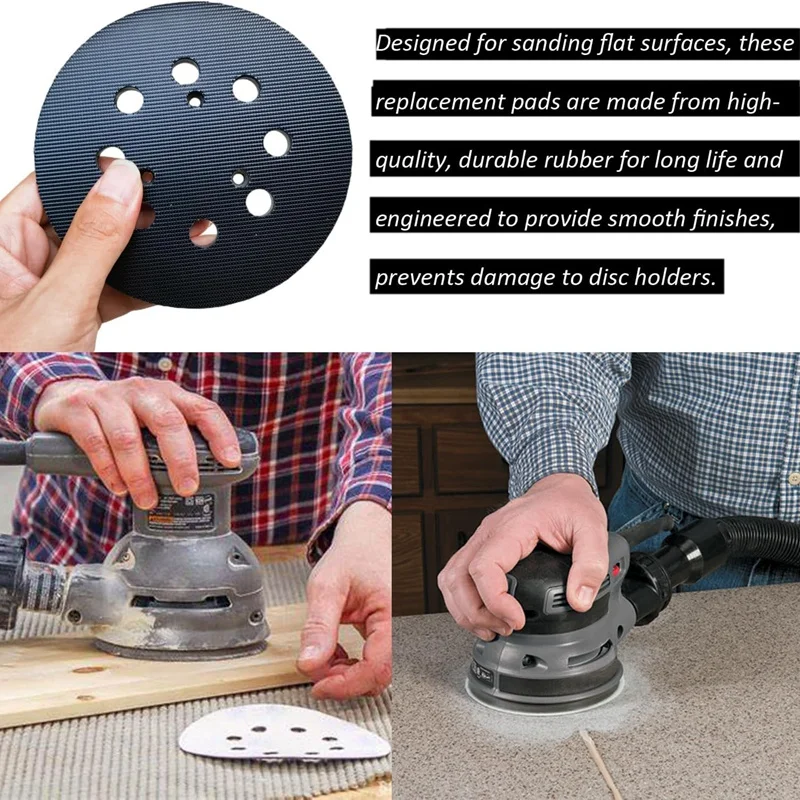 Designed for sanding flat surfaces, these replacement pads are made from high-quality, durable rubber for long life and engineered to provide smooth finishes, prevents damage to disc holders.