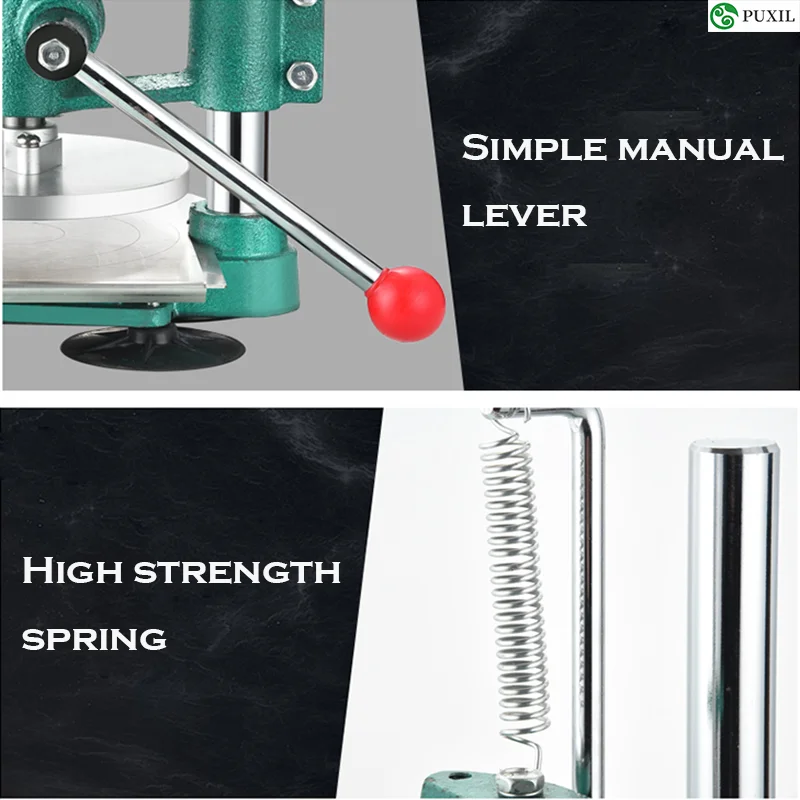 PUXIL

Simple manual lever

High strength spring